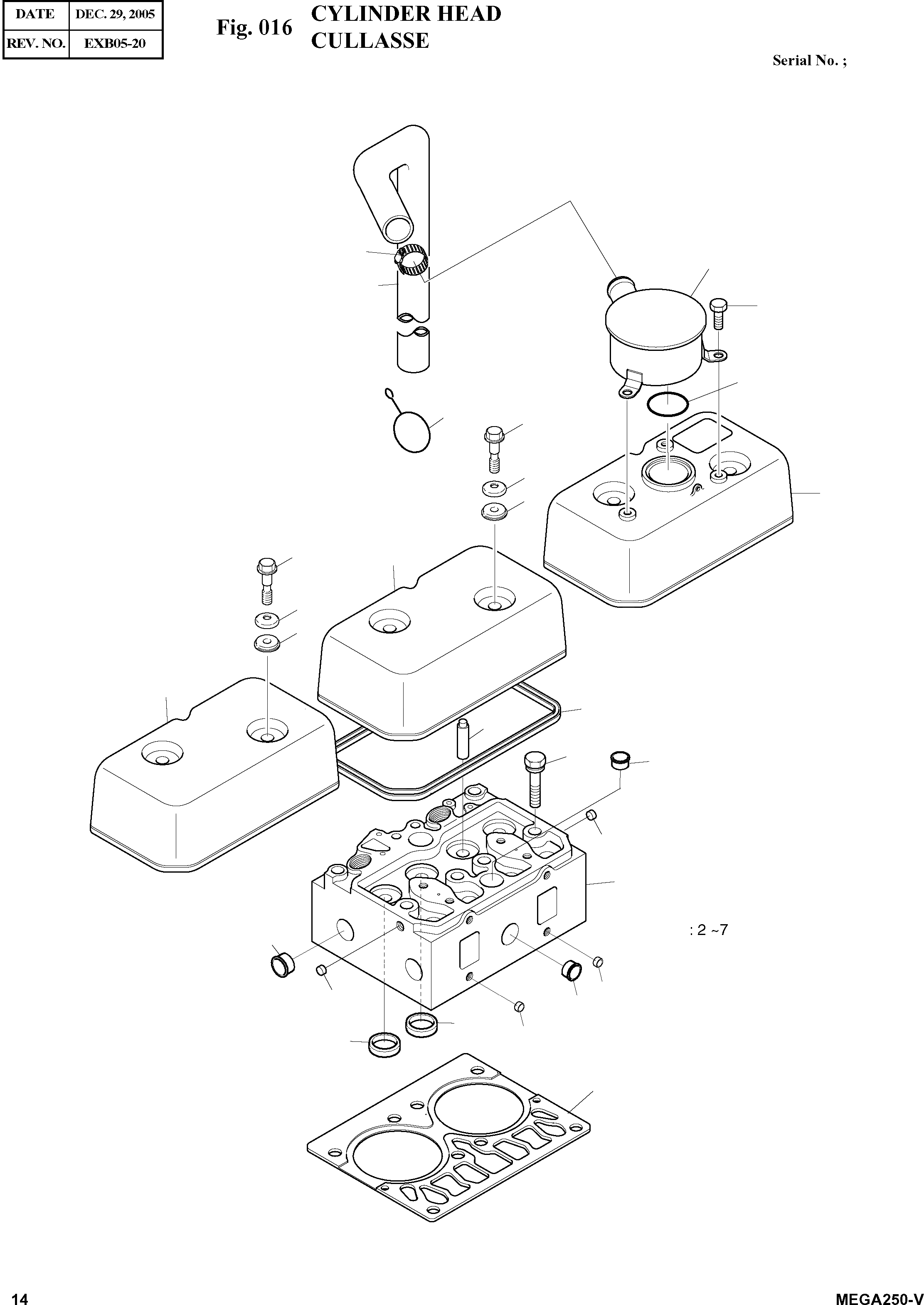 | DATE | DEC. 29, 2005 |
|---|---|
| REV. NO. | EXB05-20 |

Fig. 016 CYLINDER HEAD
CULLASSE

Serial No. ;

: 2 ~7

14

MEGA250-V