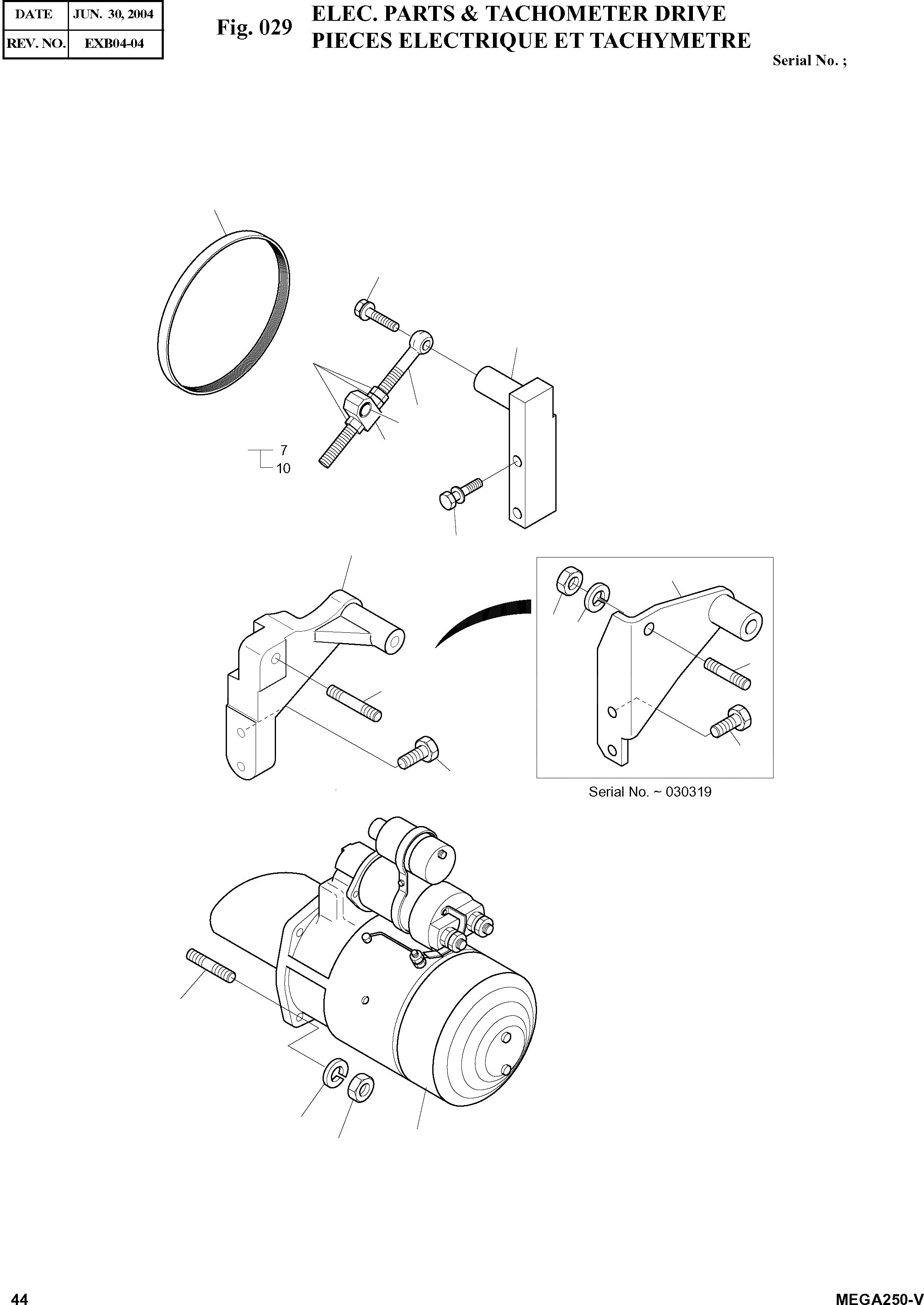 | DATE | JUN. 30, 2004 |
|---|---|
| REV. NO. | EXB04-04 |

Fig. 029 ELEC. PARTS & TACHOMETER DRIVE
PIECES ELECTRIQUE ET TACHYMETRE

Serial No. ;

7
10

Serial No. ~ 030319

44

MEGA250-V