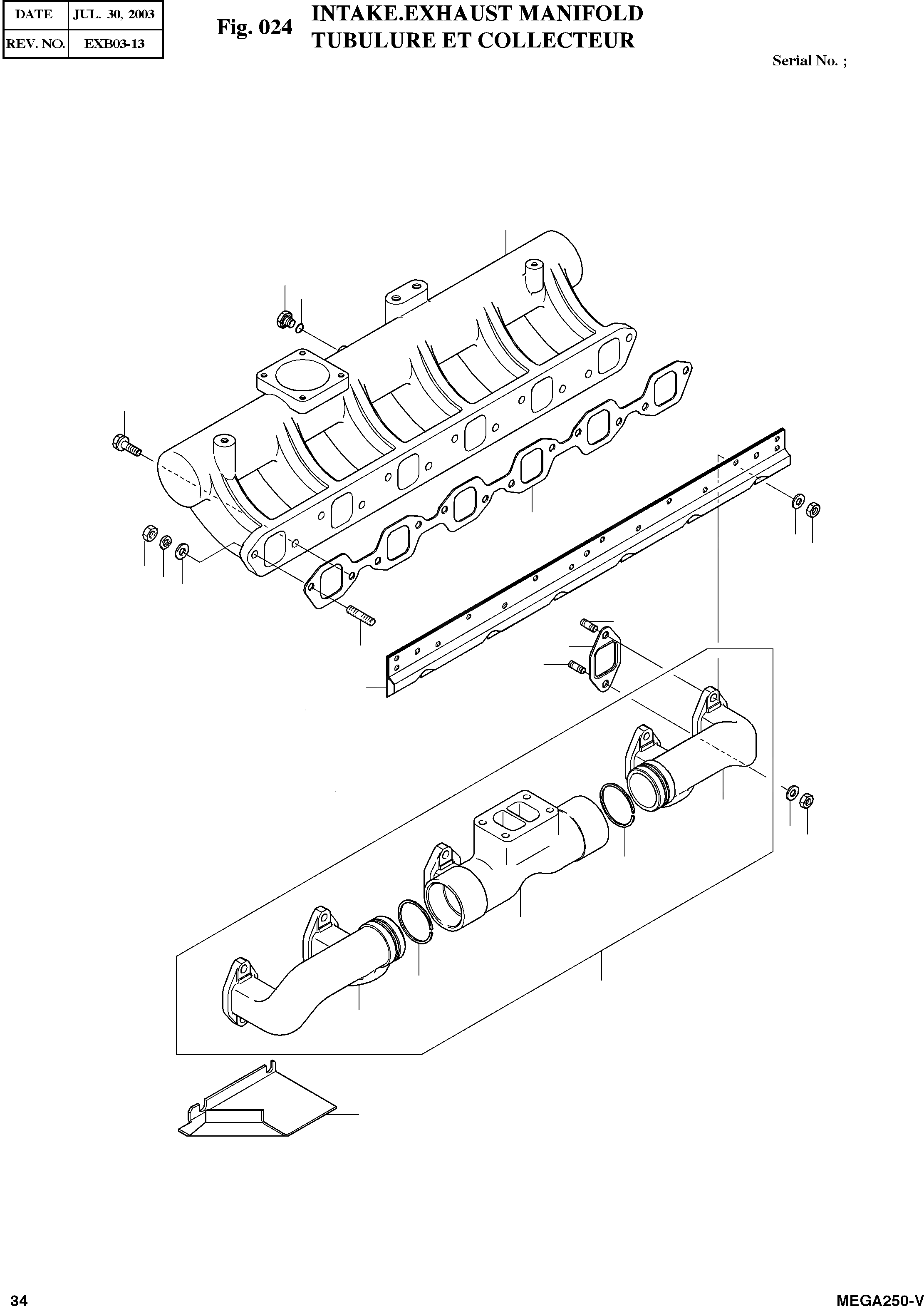 | DATE | JUL. 30, 2003 |
|---|---|
| REV. NO. | EXB03-13 |

Fig. 024 INTAKE.EXHAUST MANIFOLD
TUBULURE ET COLLECTEUR

Serial No. ;

34

MEGA250-V