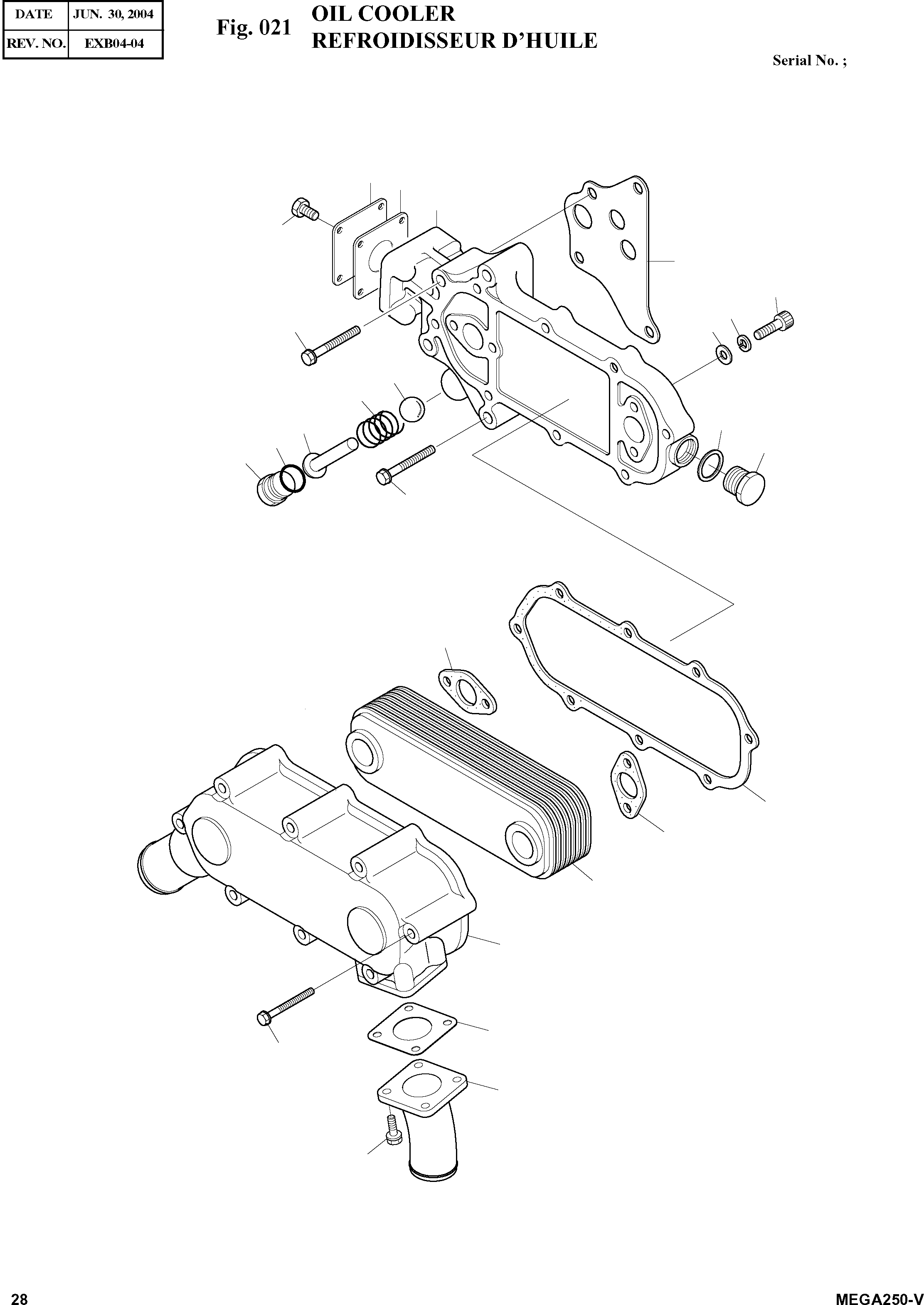 | DATE | JUN. 30, 2004 |
|---|---|
| REV. NO. | EXB04-04 |

Fig. 021 OIL COOLER
REFROIDISSEUR D'HUILE

Serial No. ;

28

MEGA250-V