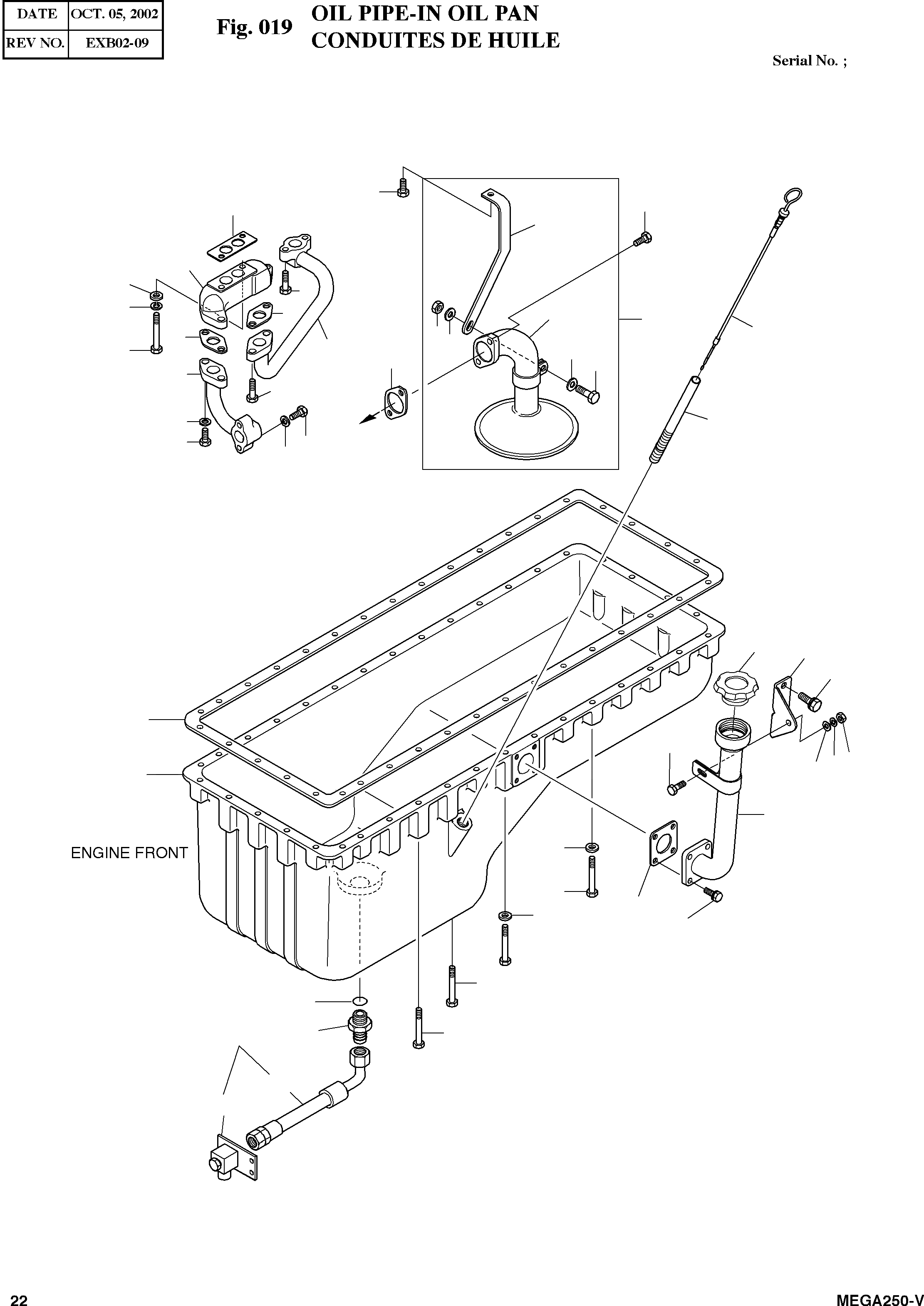 | DATE | OCT. 05, 2002 |
|---|---|
| REV NO. | EXB02-09 |

Fig. 019 OIL PIPE-IN OIL PAN
CONDUITES DE HUILE

Serial No. ;

ENGINE FRONT

22

MEGA250-V