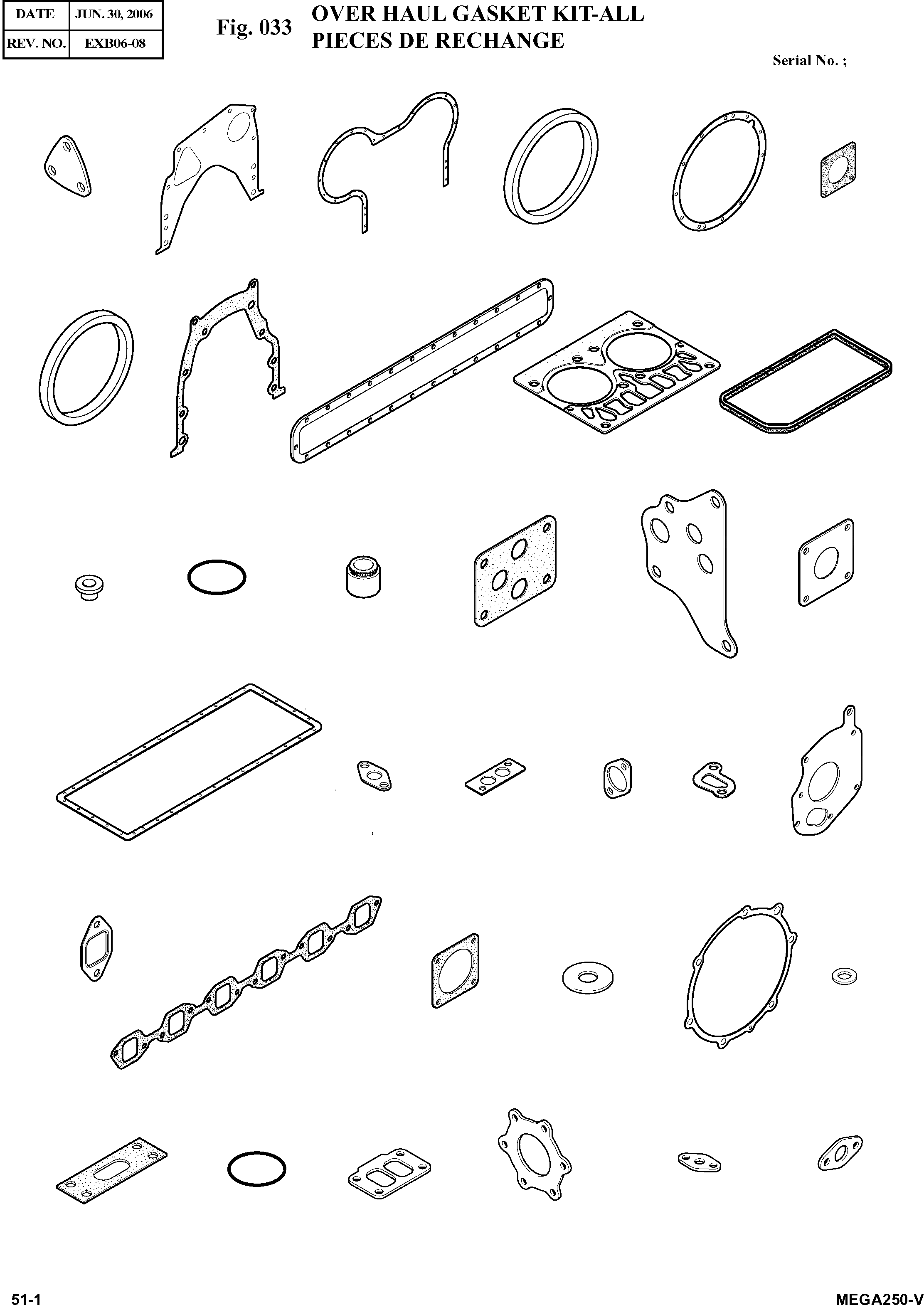 | DATE | JUN. 30, 2006 |
|---|---|
| REV. NO. | EXB06-08 |

Fig. 033 OVER HAUL GASKET KIT-ALL
PIECES DE RECHANGE

Serial No. ;

51-1

MEGA250-V