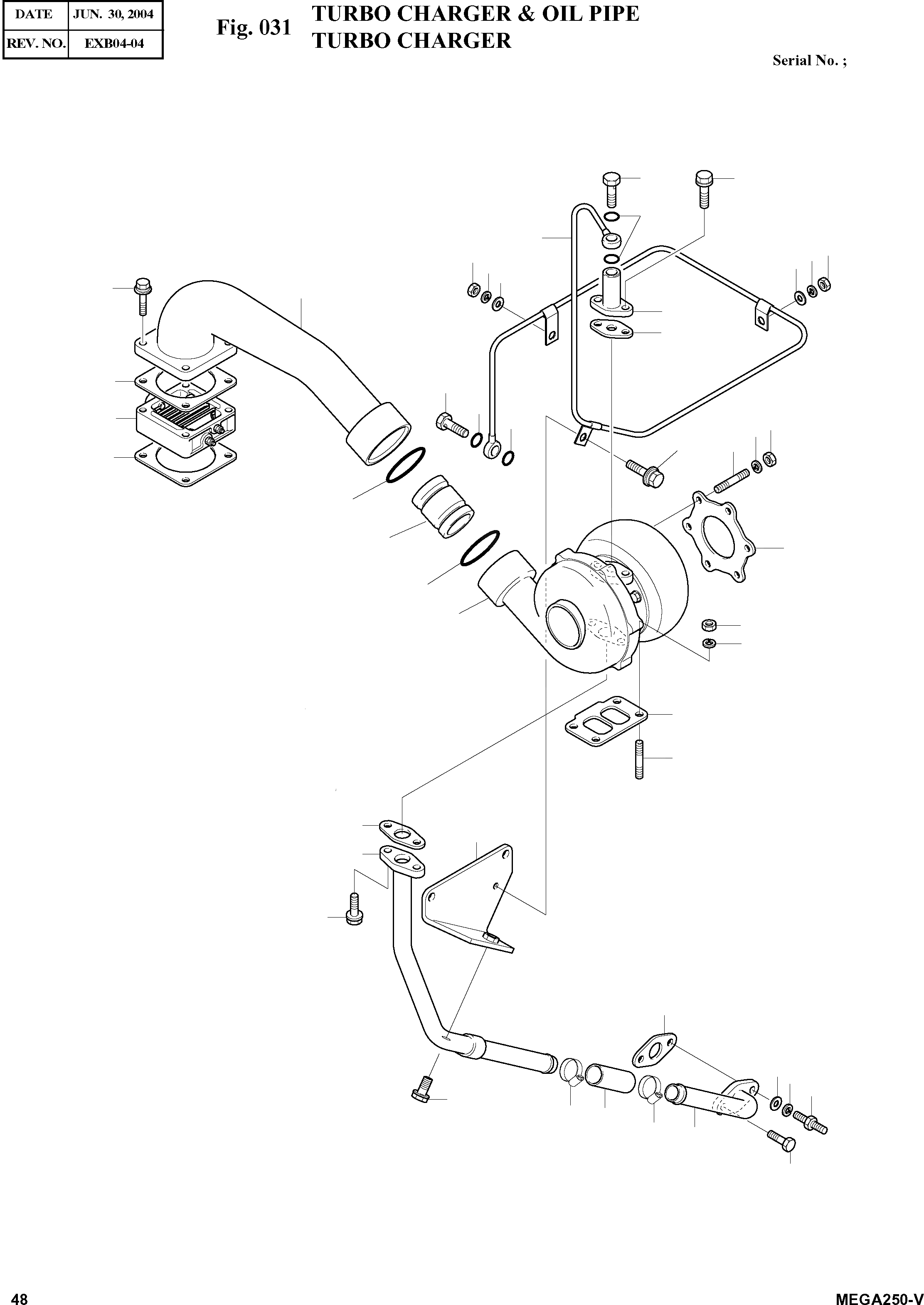 | DATE | JUN. 30, 2004 |
|---|---|
| REV. NO. | EXB04-04 |

Fig. 031 TURBO CHARGER & OIL PIPE
TURBO CHARGER

Serial No. ;

48

MEGA250-V