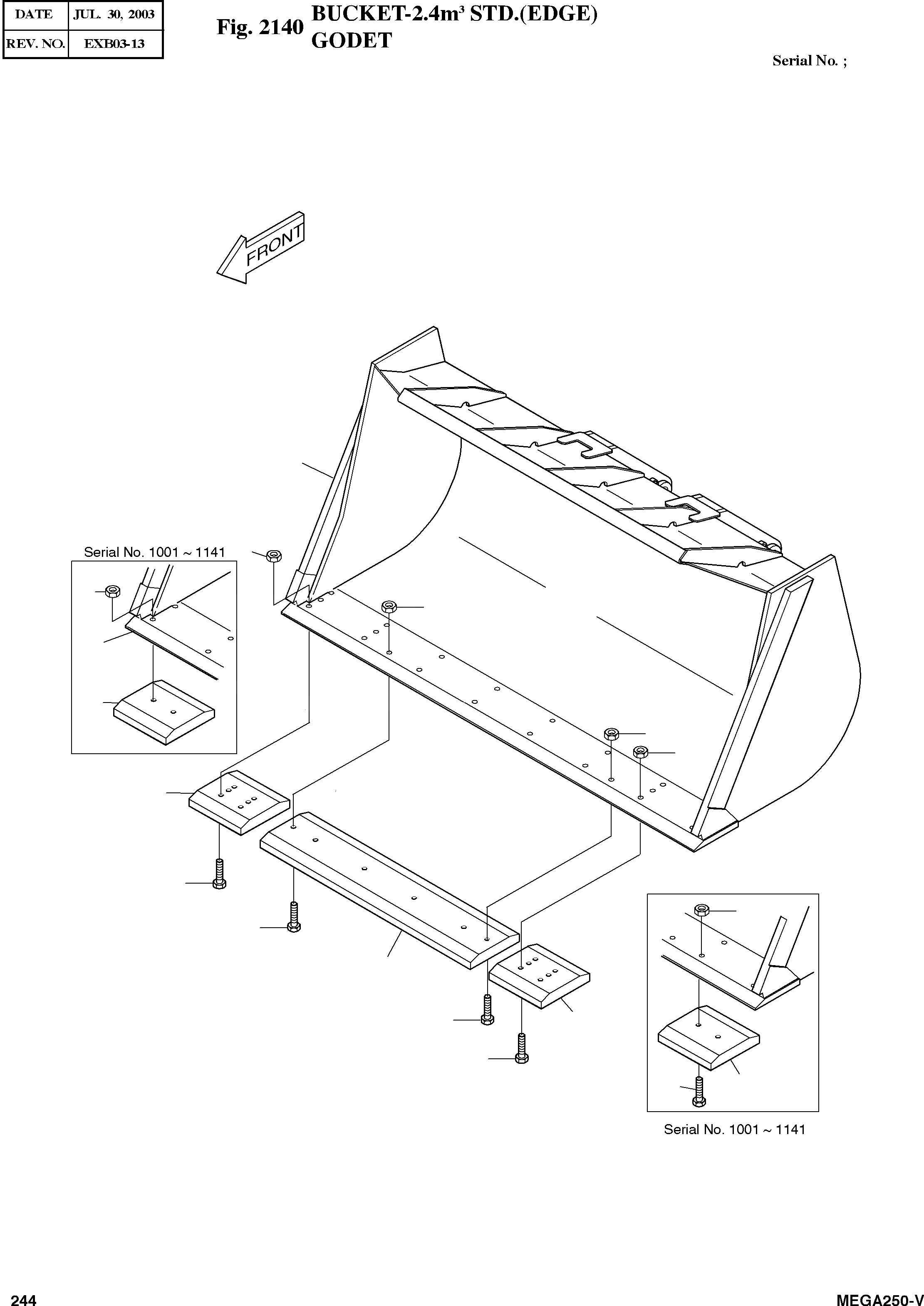 | DATE | JUL. 30, 2003 |
|---|---|
| REV. NO. | EXB03-13 |

Fig. 2140 BUCKET-2.4m³ STD.(EDGE) GODET

Serial No. ;

FRONT

Serial No. 1001 ~ 1141

Serial No. 1001 ~ 1141

244

MEGA250-V