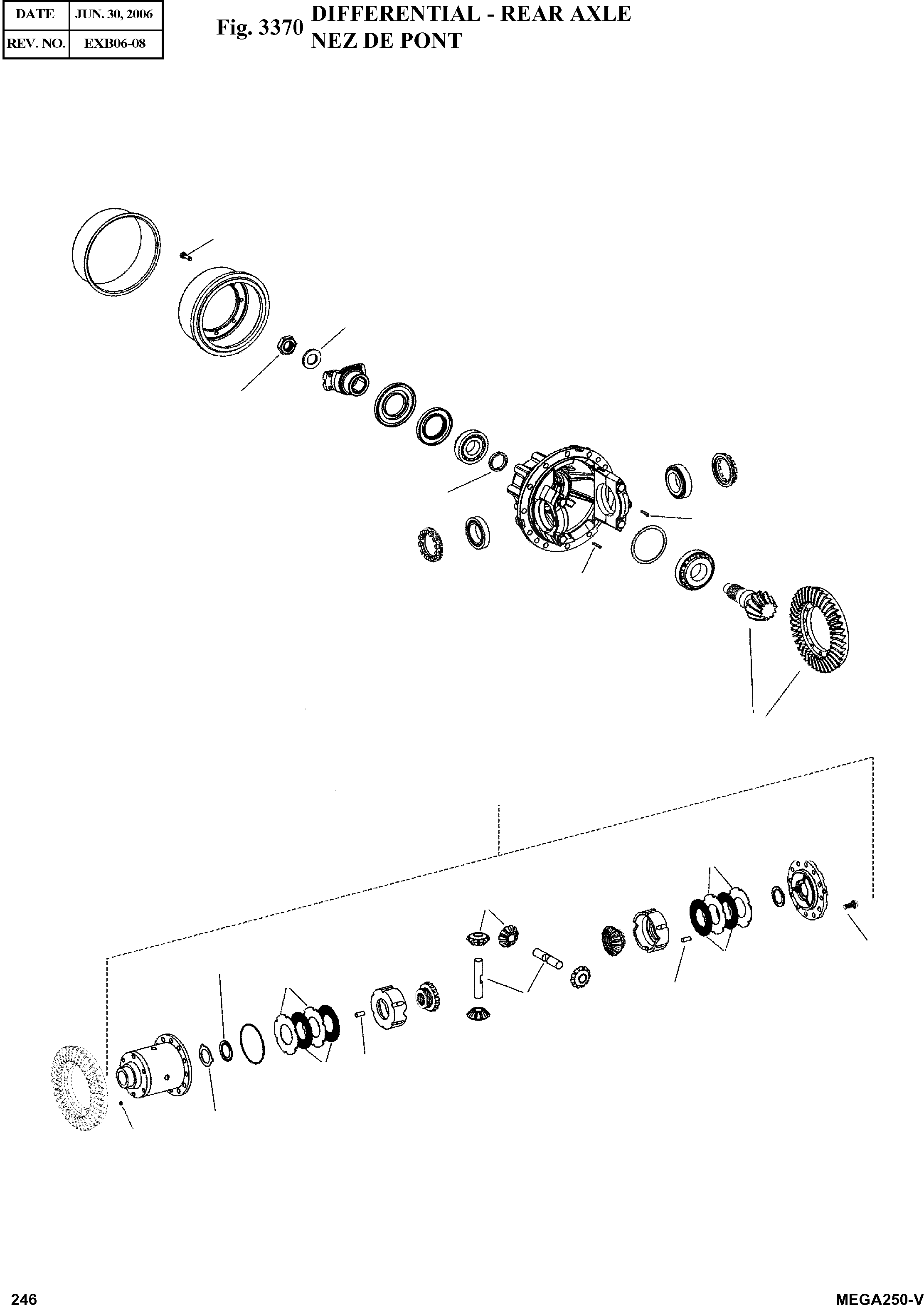 | DATE | JUN. 30, 2006 |
|---|---|
| REV. NO. | EXB06-08 |

Fig. 3370 DIFFERENTIAL - REAR AXLE
NEZ DE PONT

246

MEGA250-V