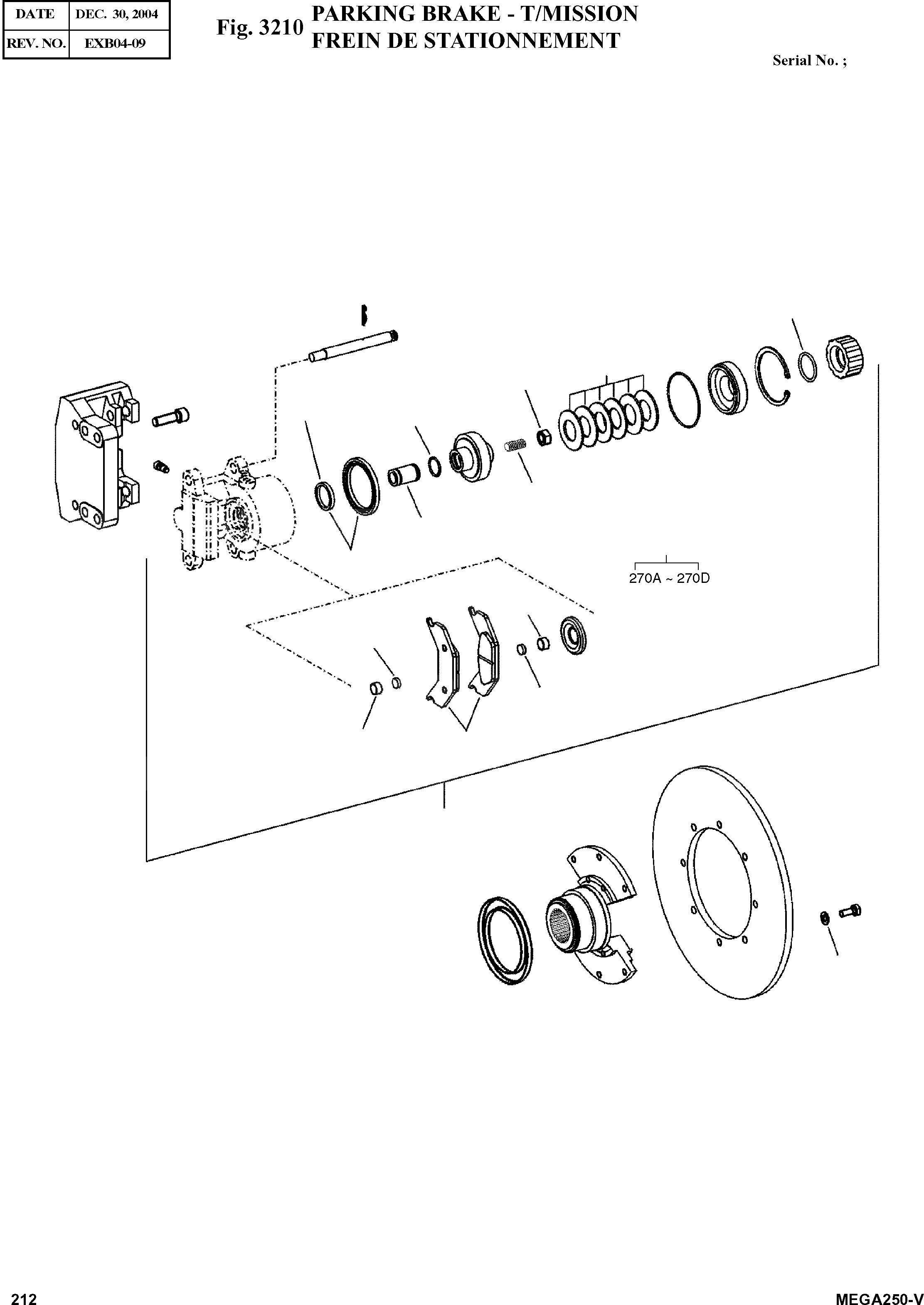 | DATE | DEC. 30, 2004 |
|---|---|
| REV. NO. | EXB04-09 |

Fig. 3210 PARKING BRAKE - T/MISSION
FREIN DE STATIONNEMENT

Serial No. ;

270A ~ 270D

212

MEGA250-V