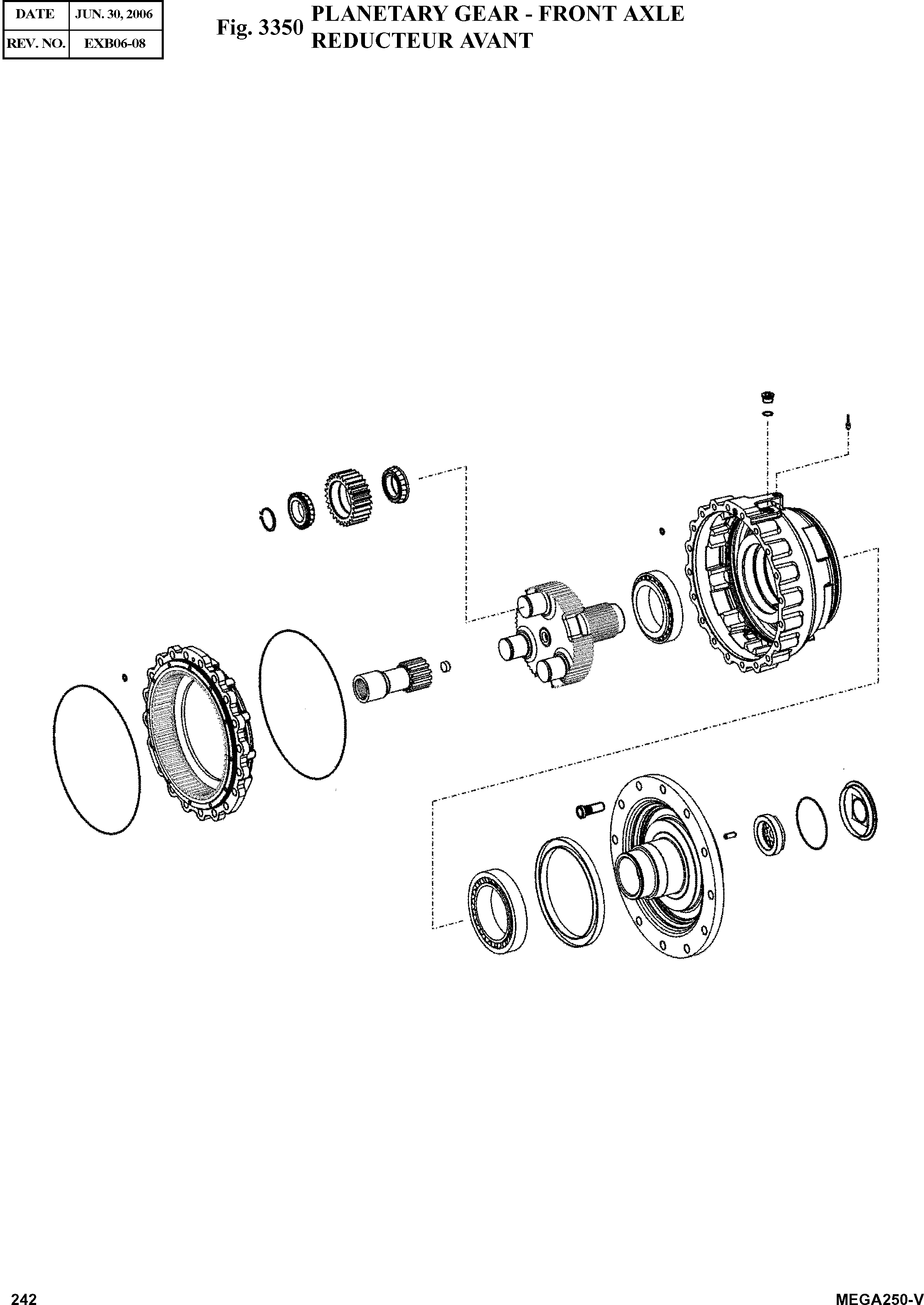 | DATE | JUN. 30, 2006 |
|---|---|
| REV. NO. | EXB06-08 |

Fig. 3350 PLANETARY GEAR - FRONT AXLE
REDUCTEUR AVANT

242

MEGA250-V