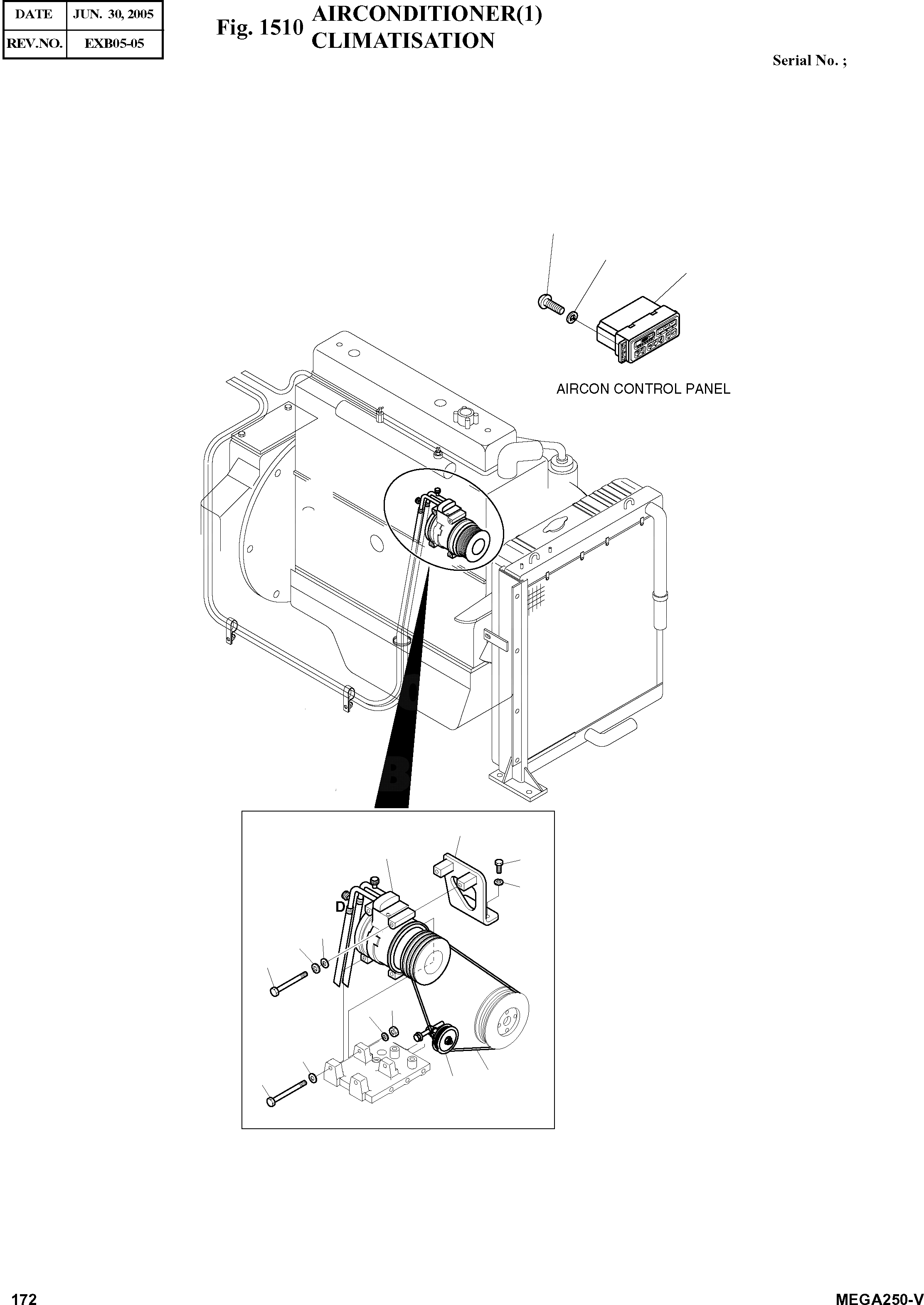 | DATE | JUN. 30, 2005 |
|---|---|
| REV.NO. | EXB05-05 |

Fig. 1510 AIRCONDITIONER(1)
CLIMATISATION

Serial No. ;

AIRCON CONTROL PANEL

D

172

MEGA250-V