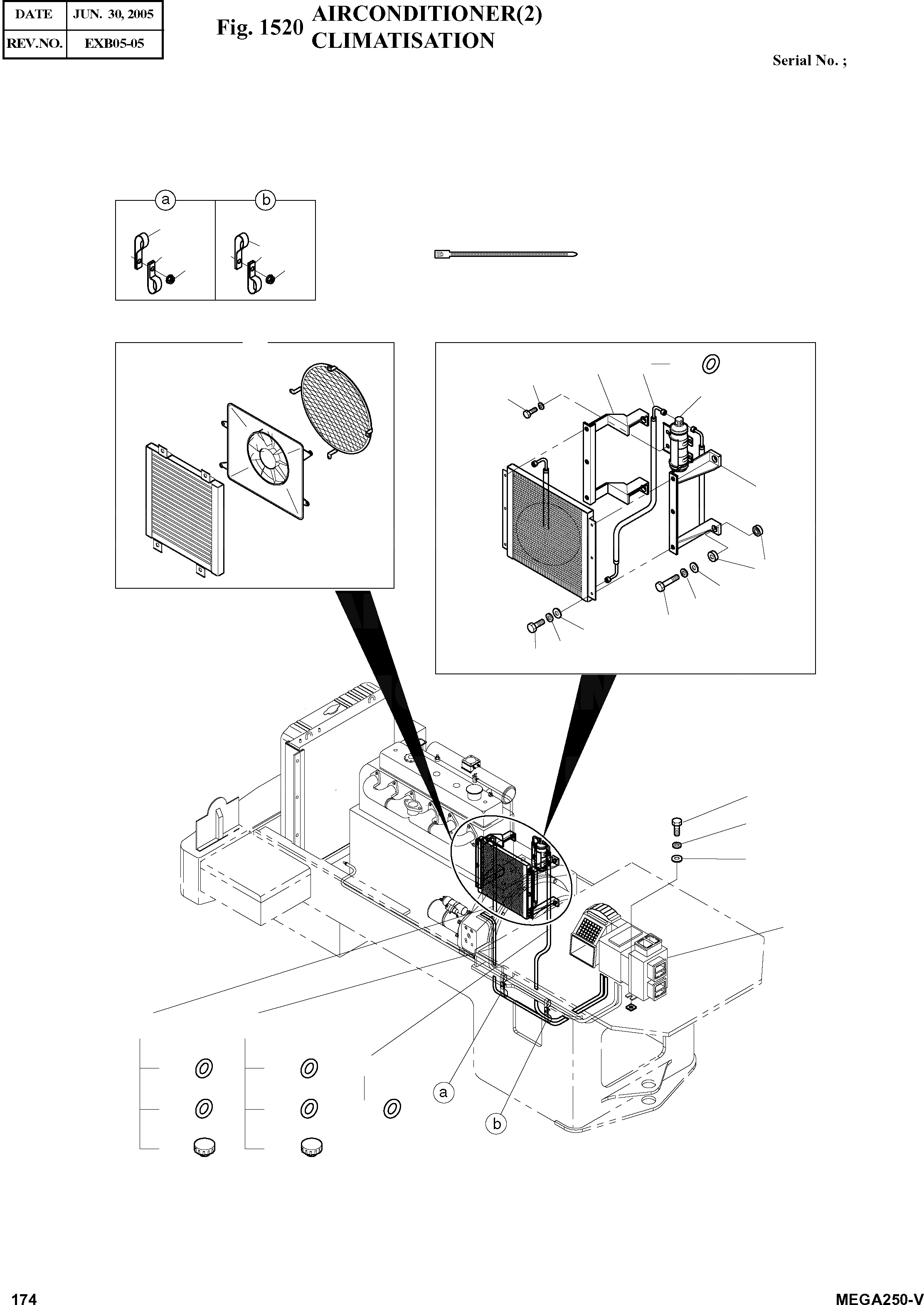 | DATE | JUN. 30, 2005 |
|---|---|
| REV.NO. | EXB05-05 |

Fig. 1520 AIRCONDITIONER(2) CLIMATISATION

Serial No. ;

a

b

a

b

174

MEGA250-V