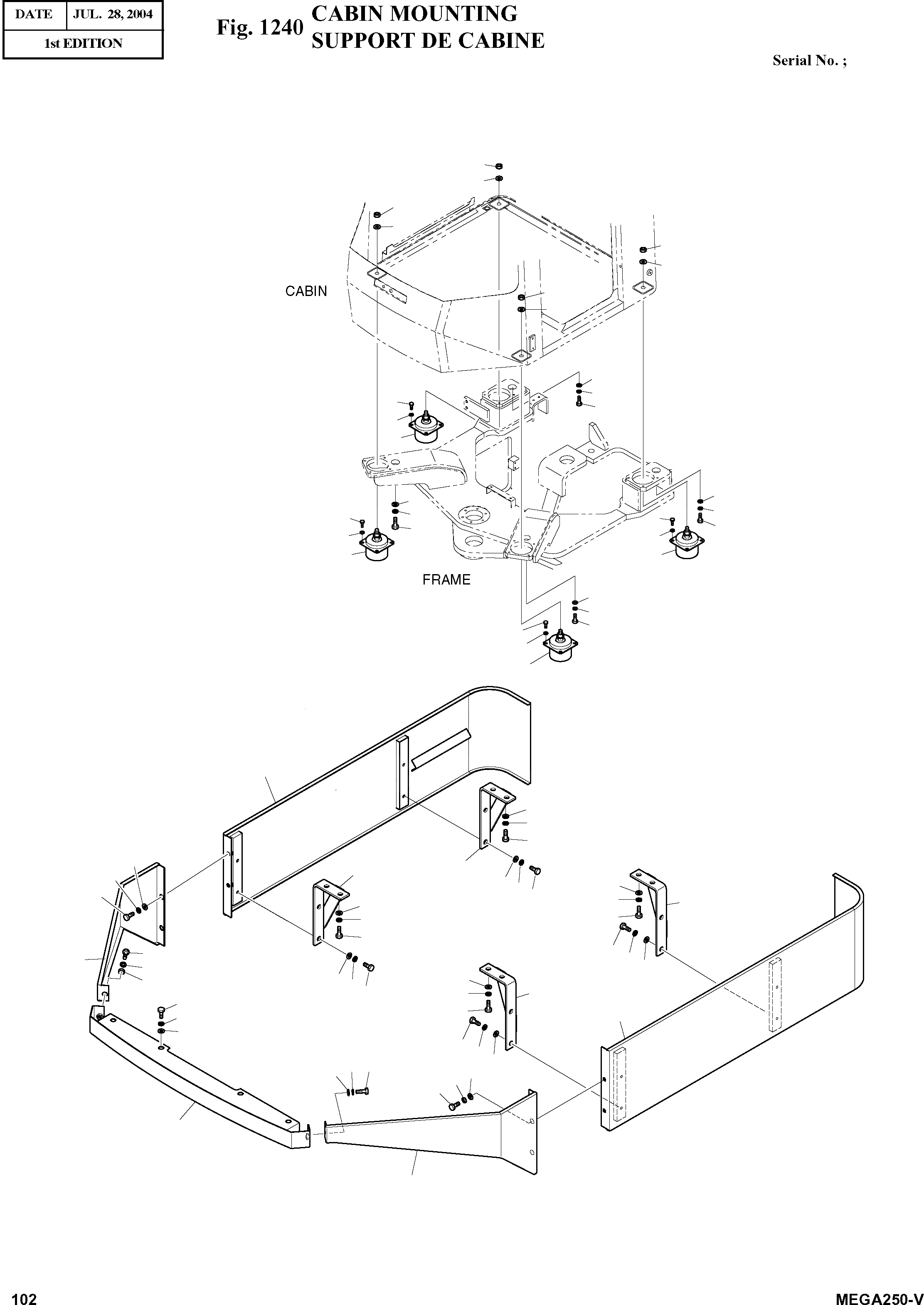 | DATE | JUL. 28, 2004 |
|---|---|
| 1st EDITION | |

Fig. 1240 CABIN MOUNTING
SUPPORT DE CABINE

Serial No. ;

CABIN

FRAME

102

MEGA250-V