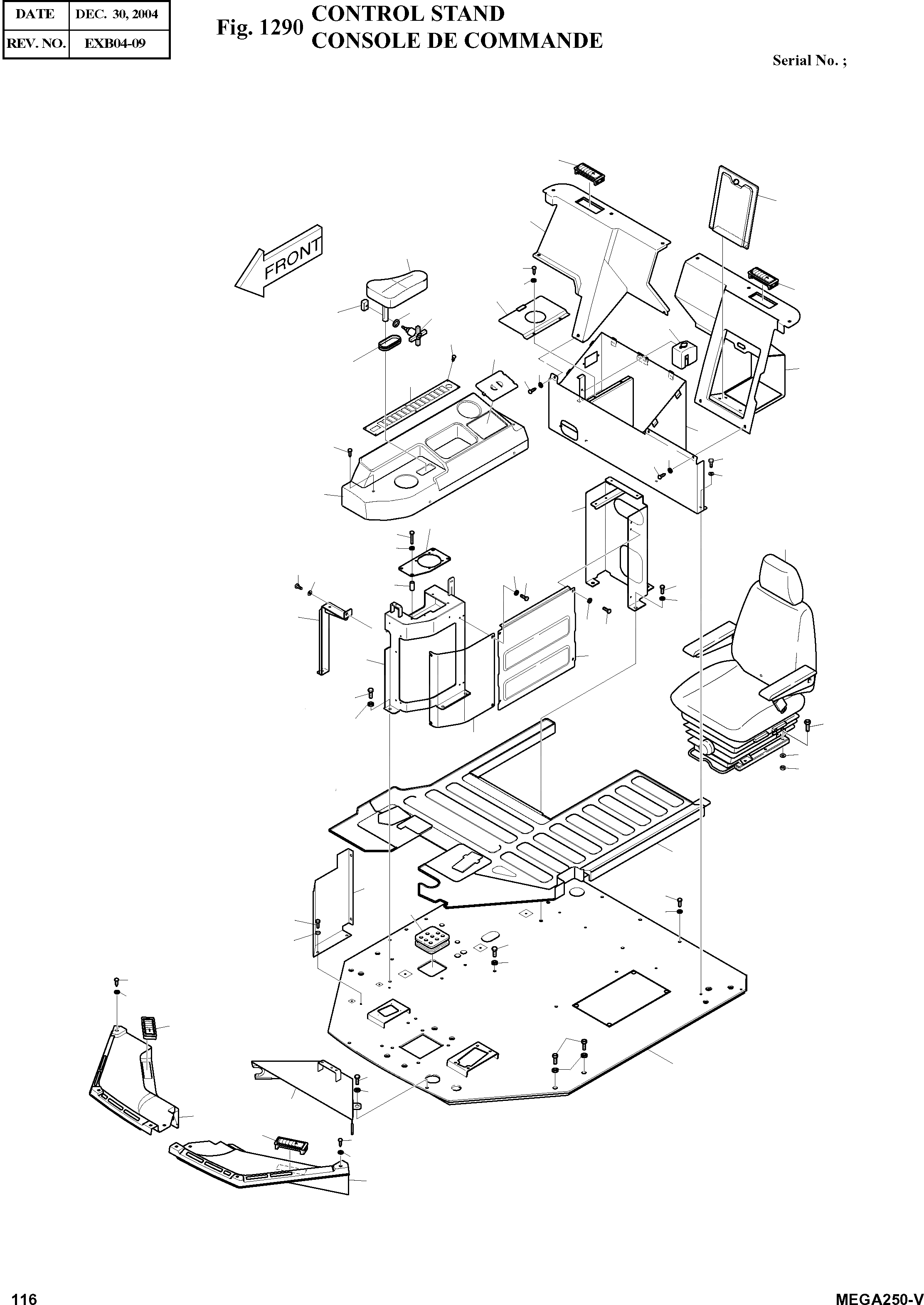 | DATE | DEC. 30, 2004 |
|---|---|
| REV. NO. | EXB04-09 |

Fig. 1290 CONTROL STAND
CONSOLE DE COMMANDE

Serial No. ;

FRONT

116

MEGA250-V