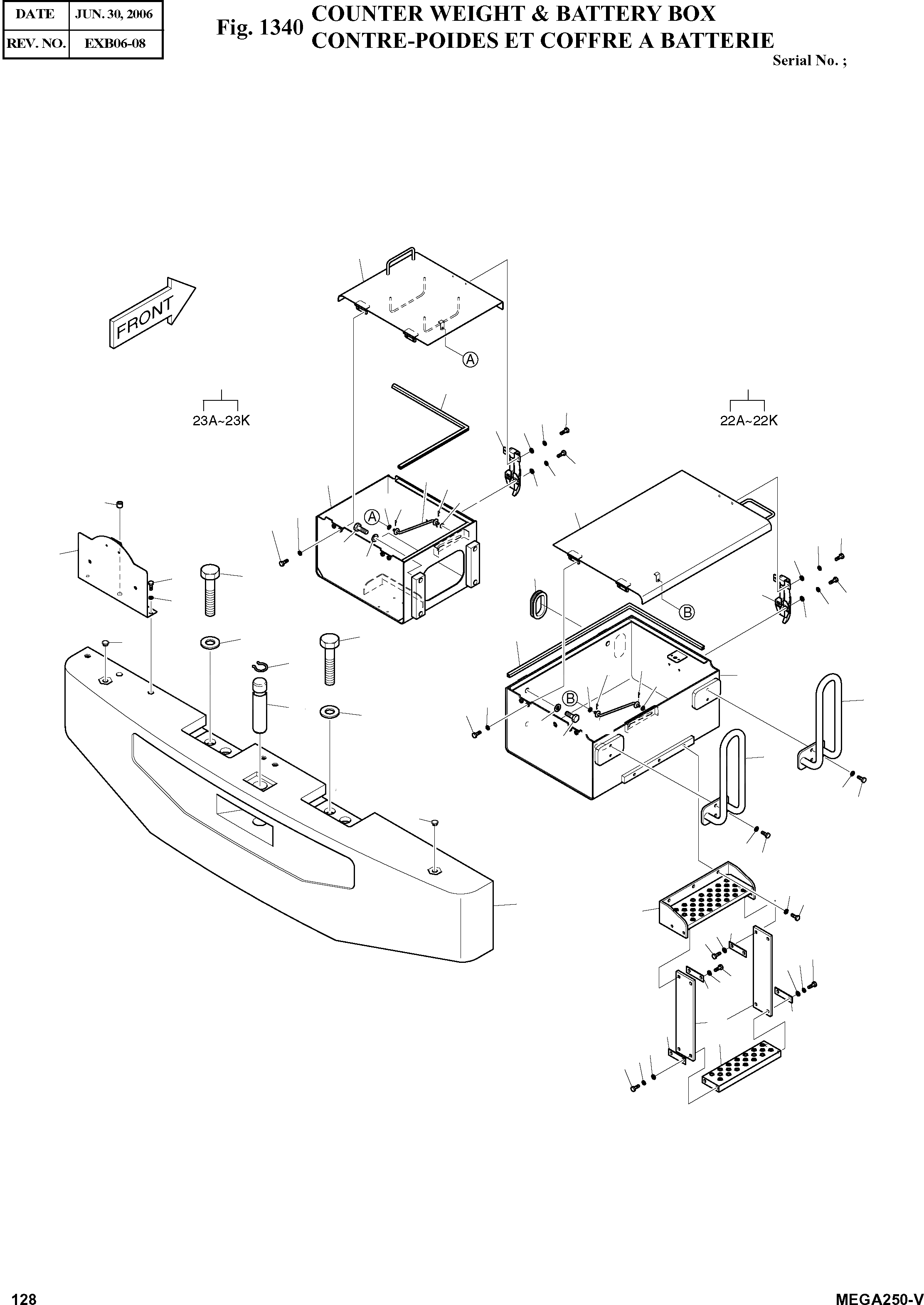 | DATE | JUN. 30, 2006 |
|---|---|
| REV. NO. | EXB06-08 |

Fig. 1340 COUNTER WEIGHT & BATTERY BOX
CONTRE-POIDES ET COFFRE A BATTERIE

Serial No. ;

FRONT

A

23A~23K

22A~22K

A

B

B

128

MEGA250-V