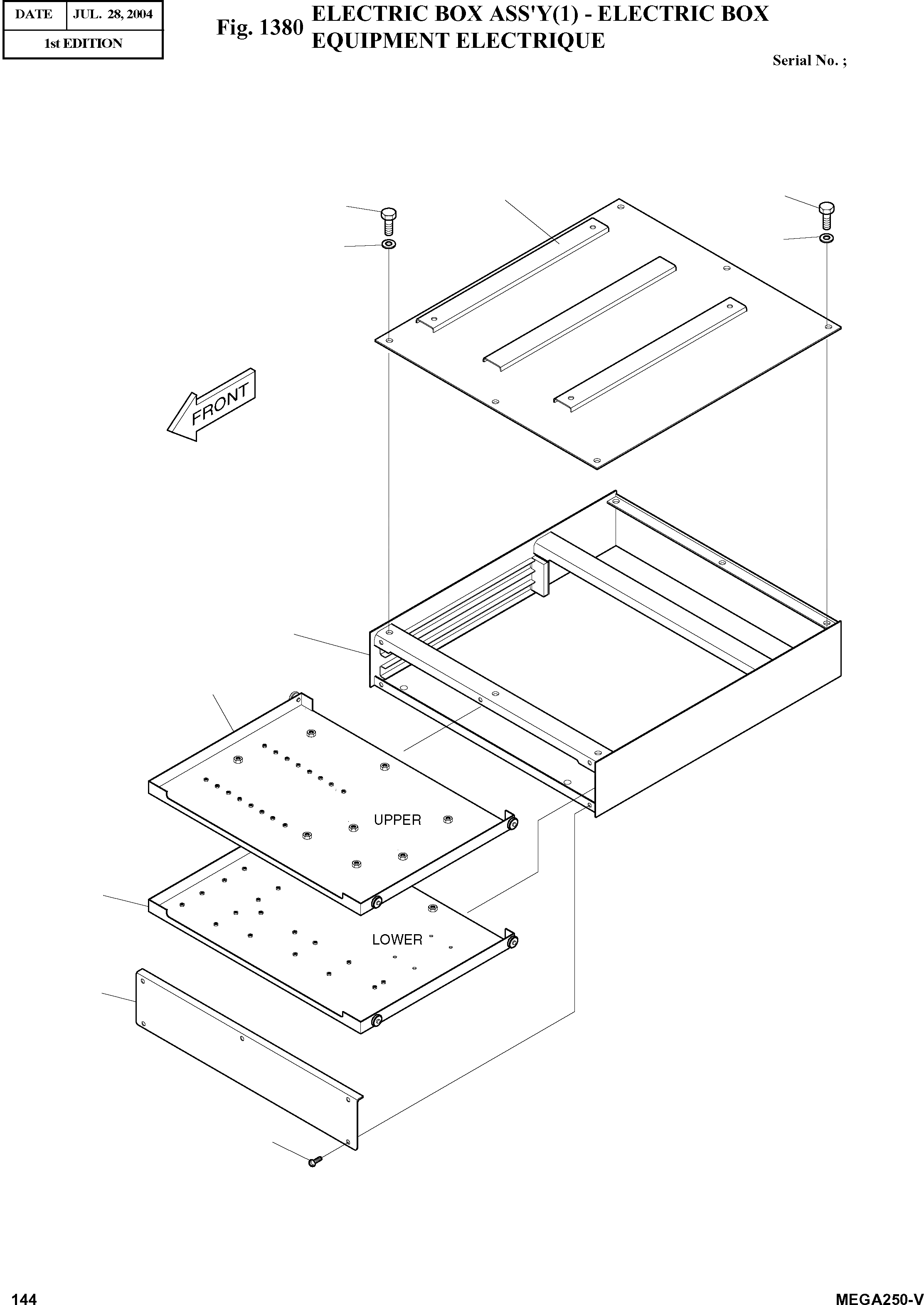 | DATE | JUL. 28, 2004 |
|---|---|
| 1st EDITION | |

Fig. 1380 ELECTRIC BOX ASS'Y(1) - ELECTRIC BOX
EQUIPMENT ELECTRIQUE

Serial No. ;

FRONT

UPPER

LOWER

144

MEGA250-V