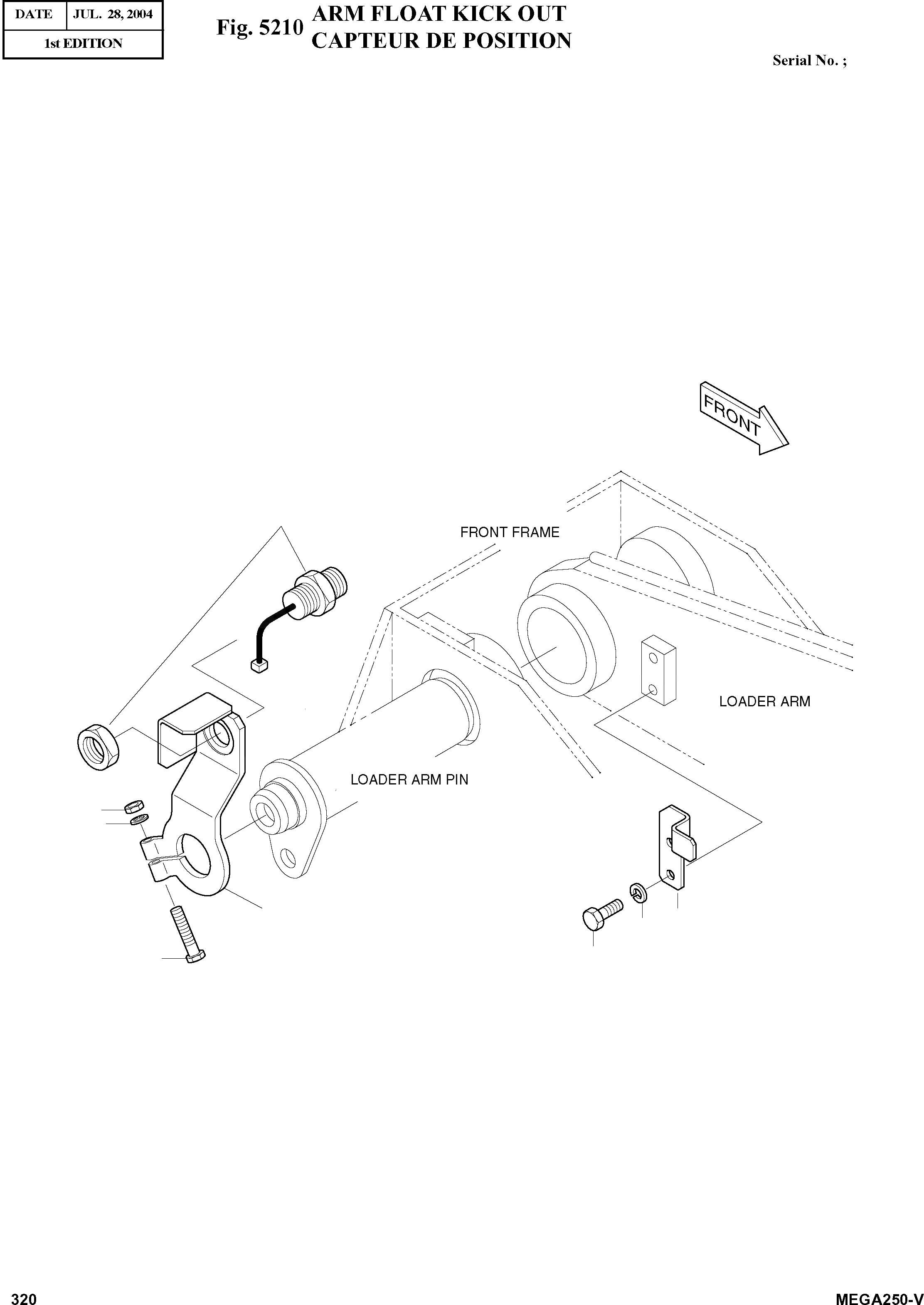 | DATE | JUL. 28, 2004 |
|---|---|
| 1st EDITION | |

Fig. 5210 ARM FLOAT KICK OUT
CAPTEUR DE POSITION

Serial No. ;

FRONT

FRONT FRAME

LOADER ARM

LOADER ARM PIN

320

MEGA250-V