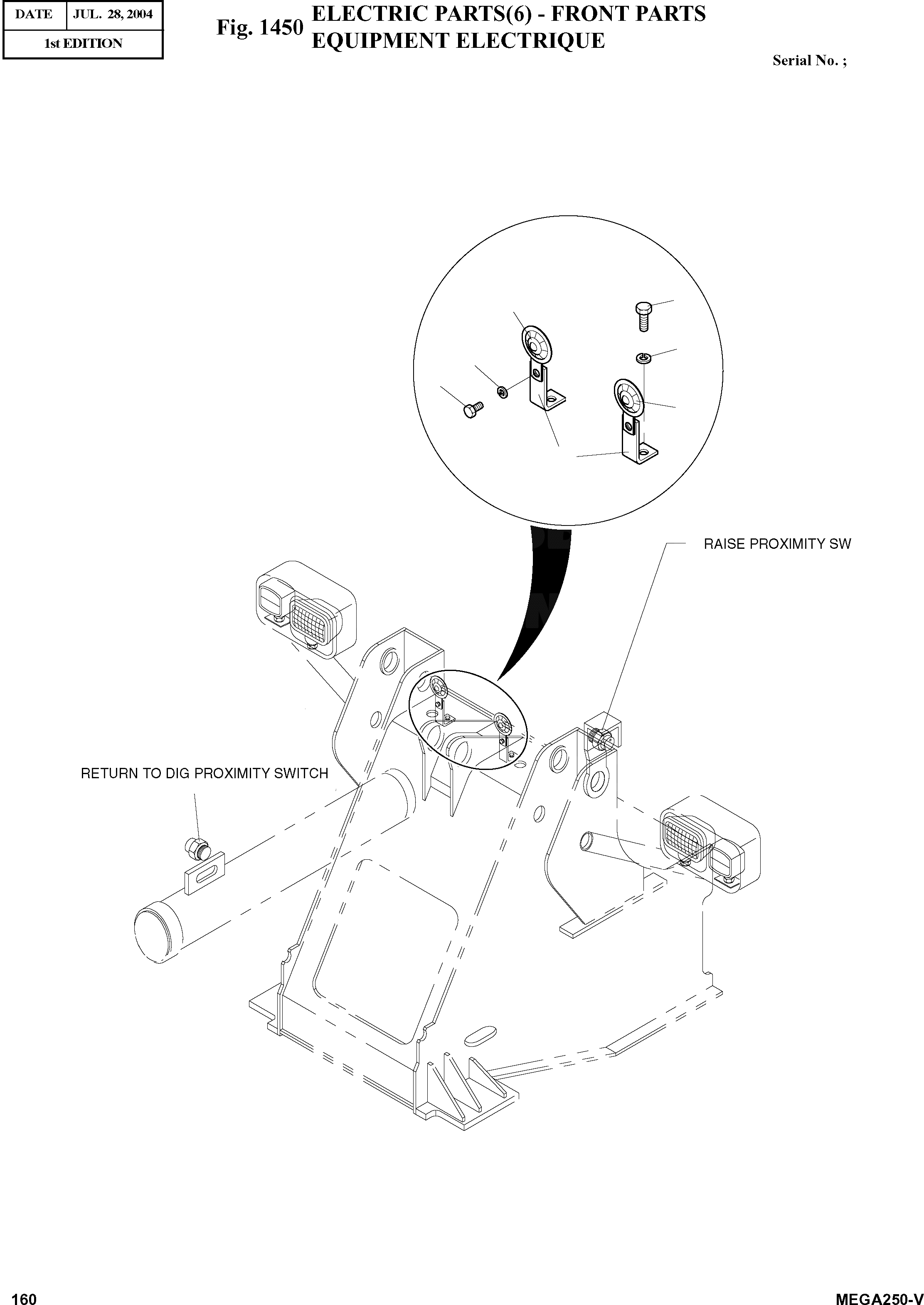 | DATE | JUL. 28, 2004 |
|---|---|
| 1st EDITION | |

Fig. 1450 ELECTRIC PARTS(6) - FRONT PARTS
EQUIPMENT ELECTRIQUE

Serial No. ;

RAISE PROXIMITY SW

RETURN TO DIG PROXIMITY SWITCH

160

MEGA250-V