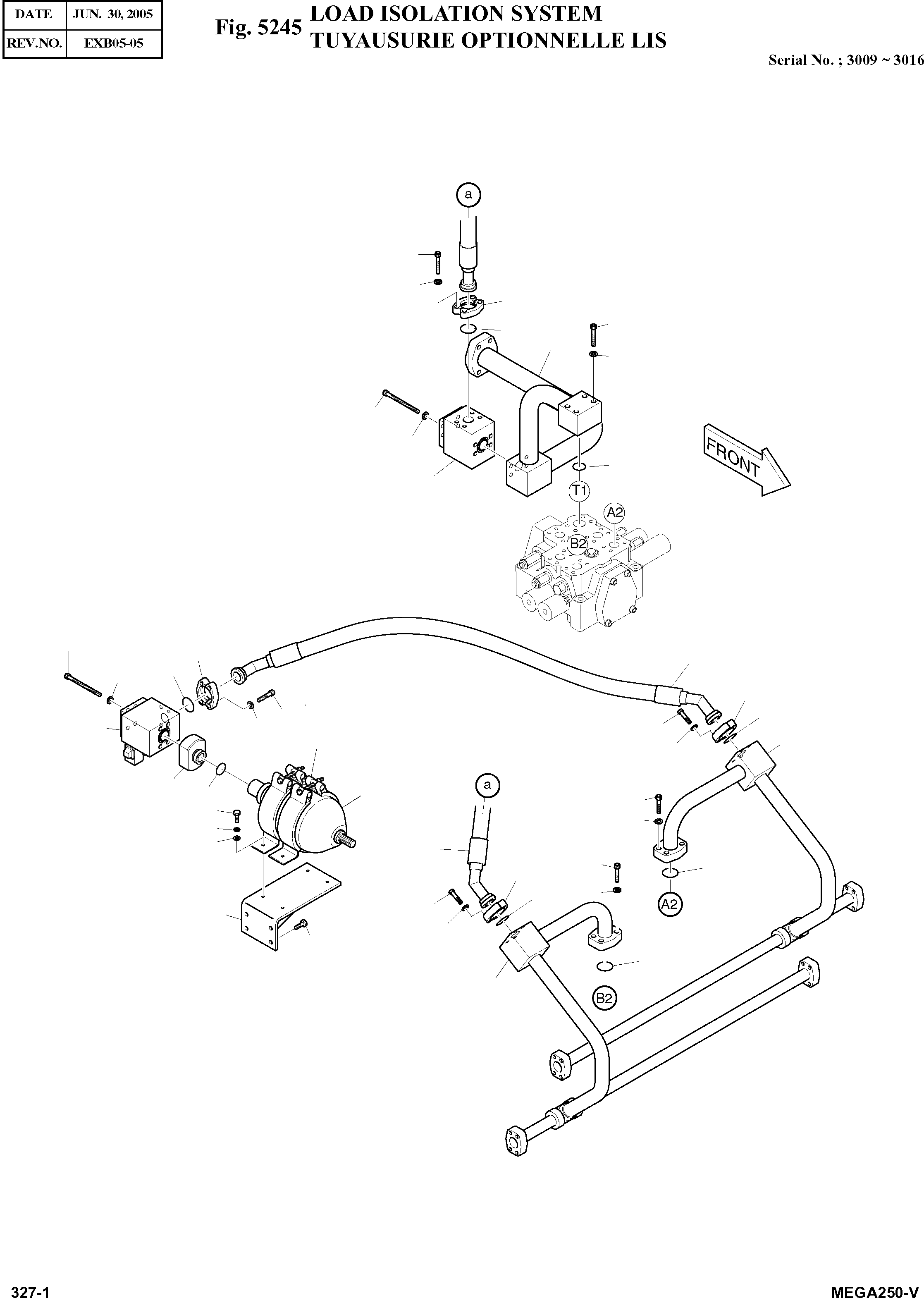 | DATE | JUN. 30, 2005 |
|---|---|
| REV.NO. | EXB05-05 |

Fig. 5245 LOAD ISOLATION SYSTEM
TUYAUSURIE OPTIONNELLE LIS

Serial No. ; 3009 ~ 3016

a

FRONT

T1

A2

B2

a

A2

B2

327-1

MEGA250-V