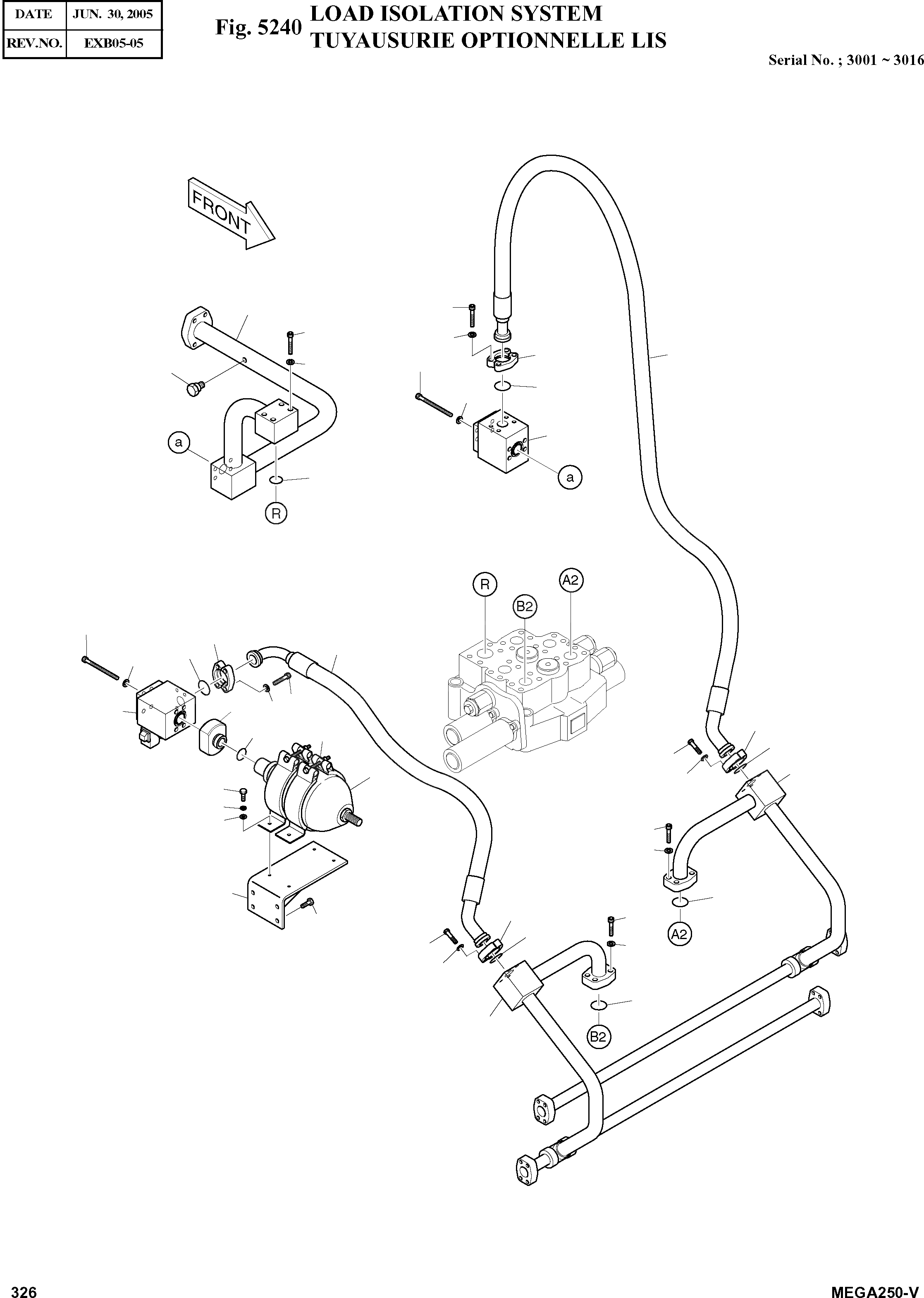 | DATE | JUN. 30, 2005 |
|---|---|
| REV.NO. | EXB05-05 |

Fig. 5240 LOAD ISOLATION SYSTEM
TUYAUSURIE OPTIONNELLE LIS

Serial No. ; 3001 ~ 3016

FRONT

a

R

a

R

B2

A2

A2

B2

326

MEGA250-V