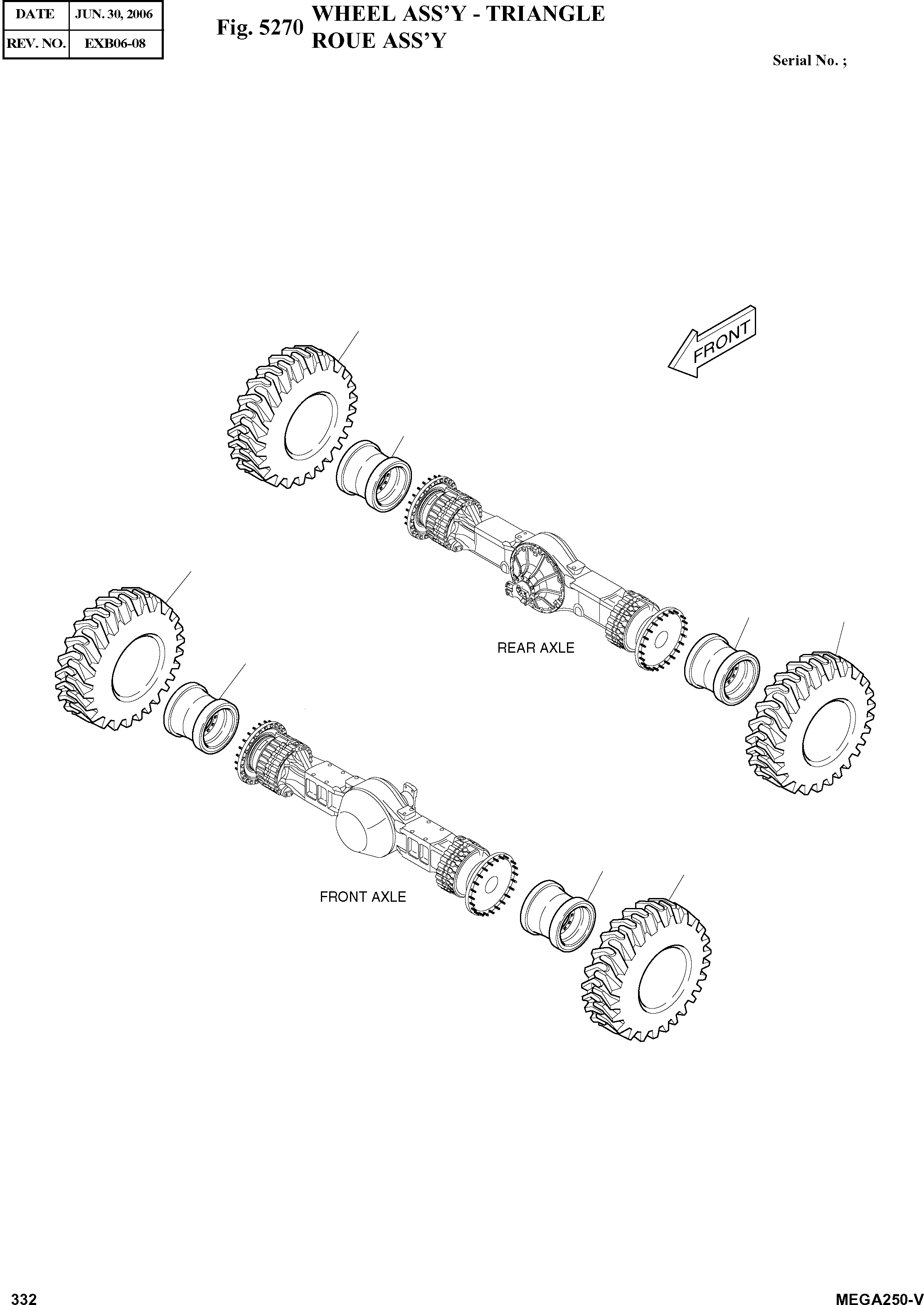 | DATE | JUN. 30, 2006 |
|---|---|
| REV. NO. | EXB06-08 |

Fig. 5270 WHEEL ASS'Y - TRIANGLE
ROUE ASS'Y

Serial No. ;

FRONT

REAR AXLE

FRONT AXLE

332

MEGA250-V