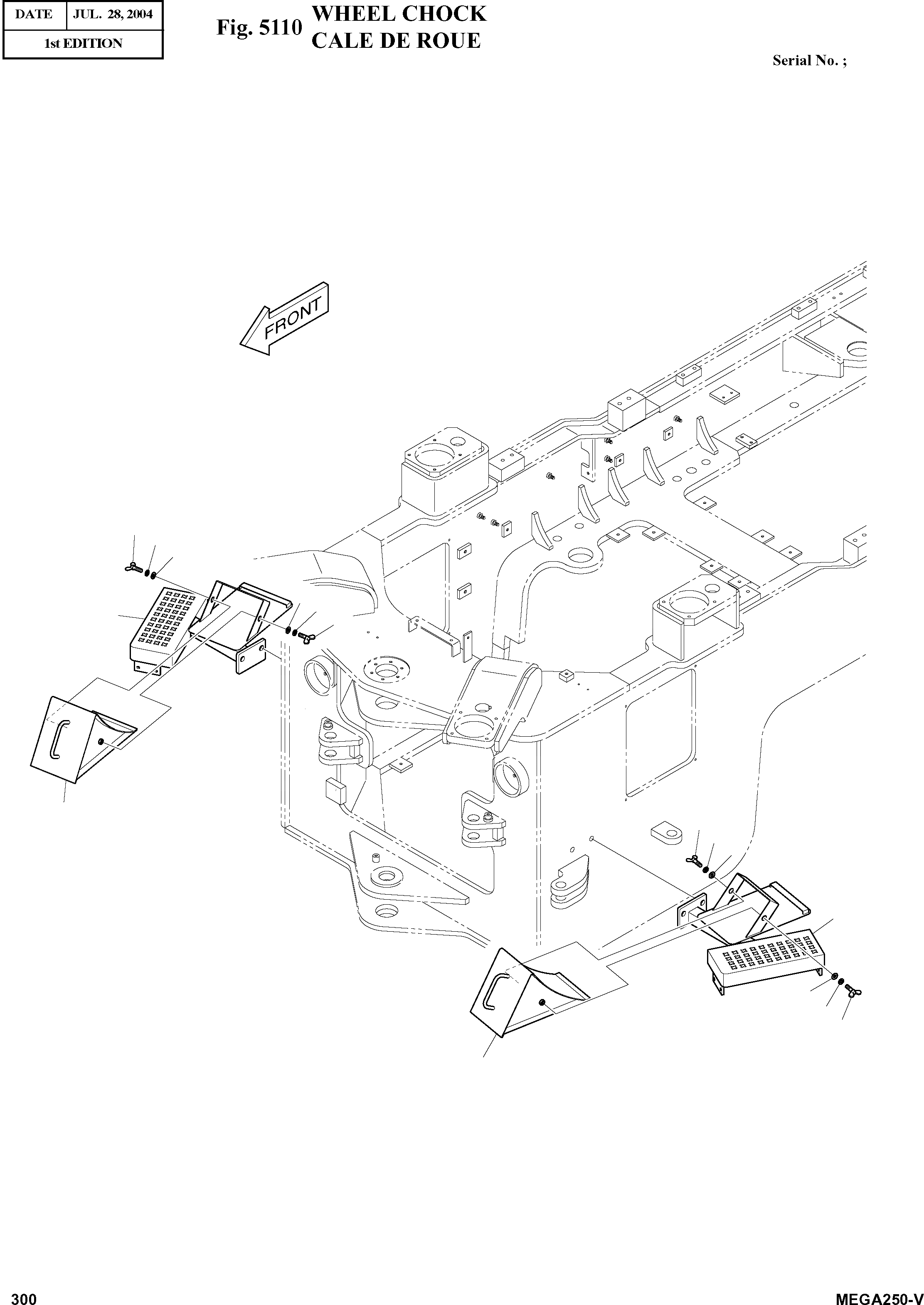 | DATE | JUL. 28, 2004 |
|---|---|
| 1st EDITION | |

Fig. 5110 WHEEL CHOCK
CALE DE ROUE

Serial No. ;

FRONT

300

MEGA250-V