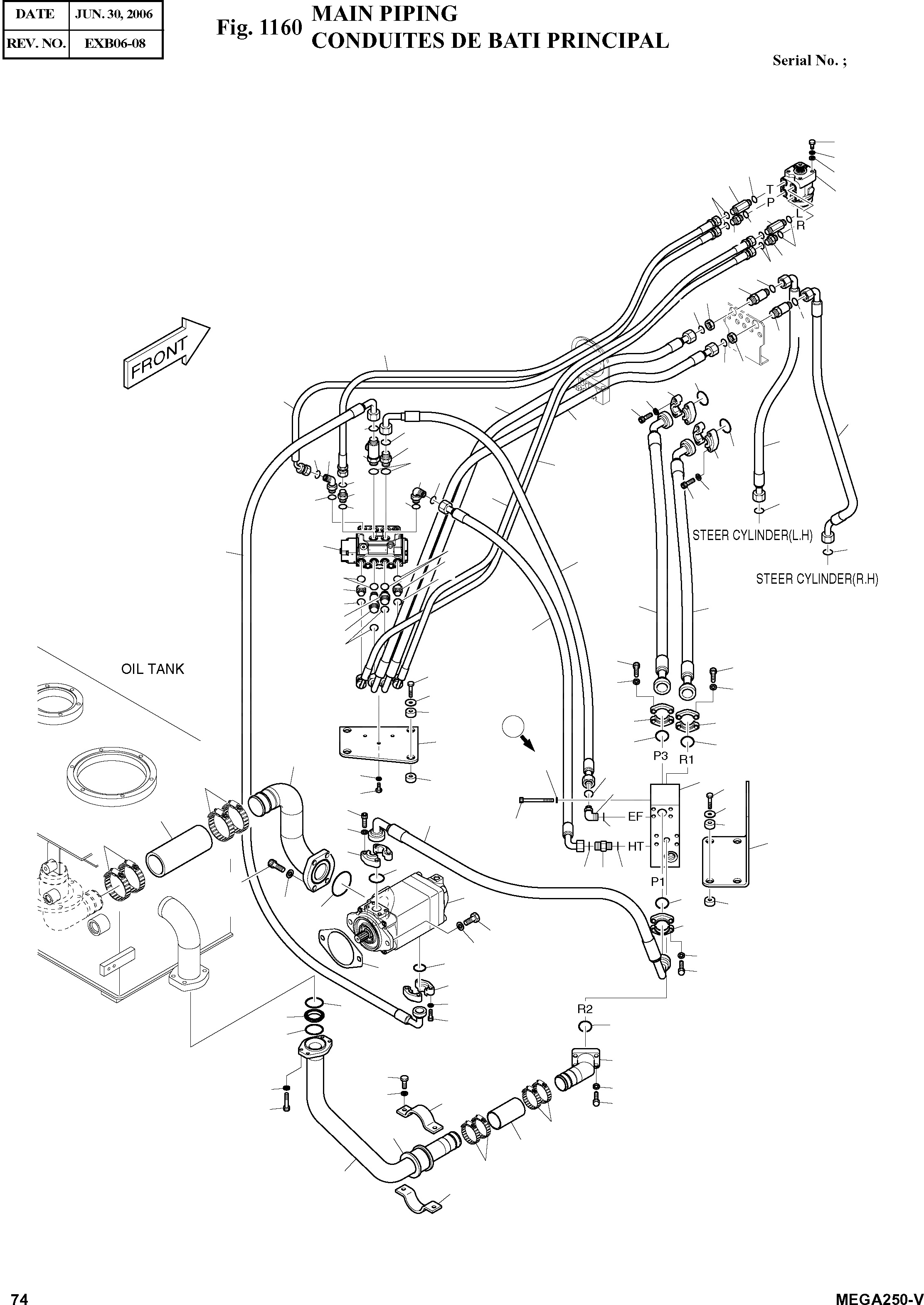 | DATE | JUN. 30, 2006 |
|---|---|
| REV. NO. | EXB06-08 |

Fig. 1160 MAIN PIPING
CONDUITES DE BATI PRINCIPAL

Serial No. ;

T
P
L
R

FRONT

STEER CYLINDER(L.H)

STEER CYLINDER(R.H)

OIL TANK

P3
R1

EF
HT

P1

R2

74

MEGA250-V