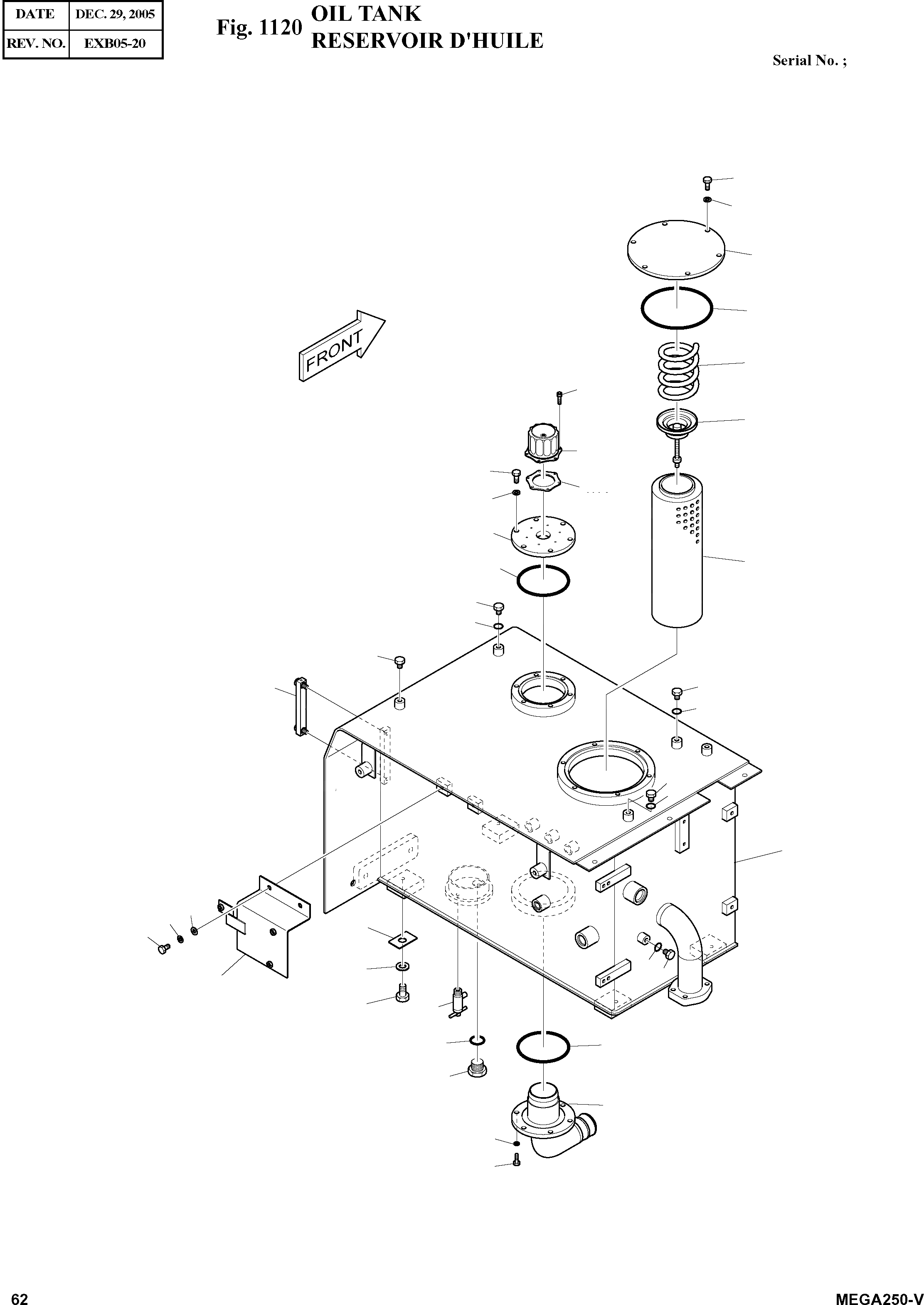 | DATE | DEC. 29, 2005 |
|---|---|
| REV. NO. | EXB05-20 |

Fig. 1120 OIL TANK
RESERVOIR D'HUILE

Serial No. ;

FRONT

62

MEGA250-V