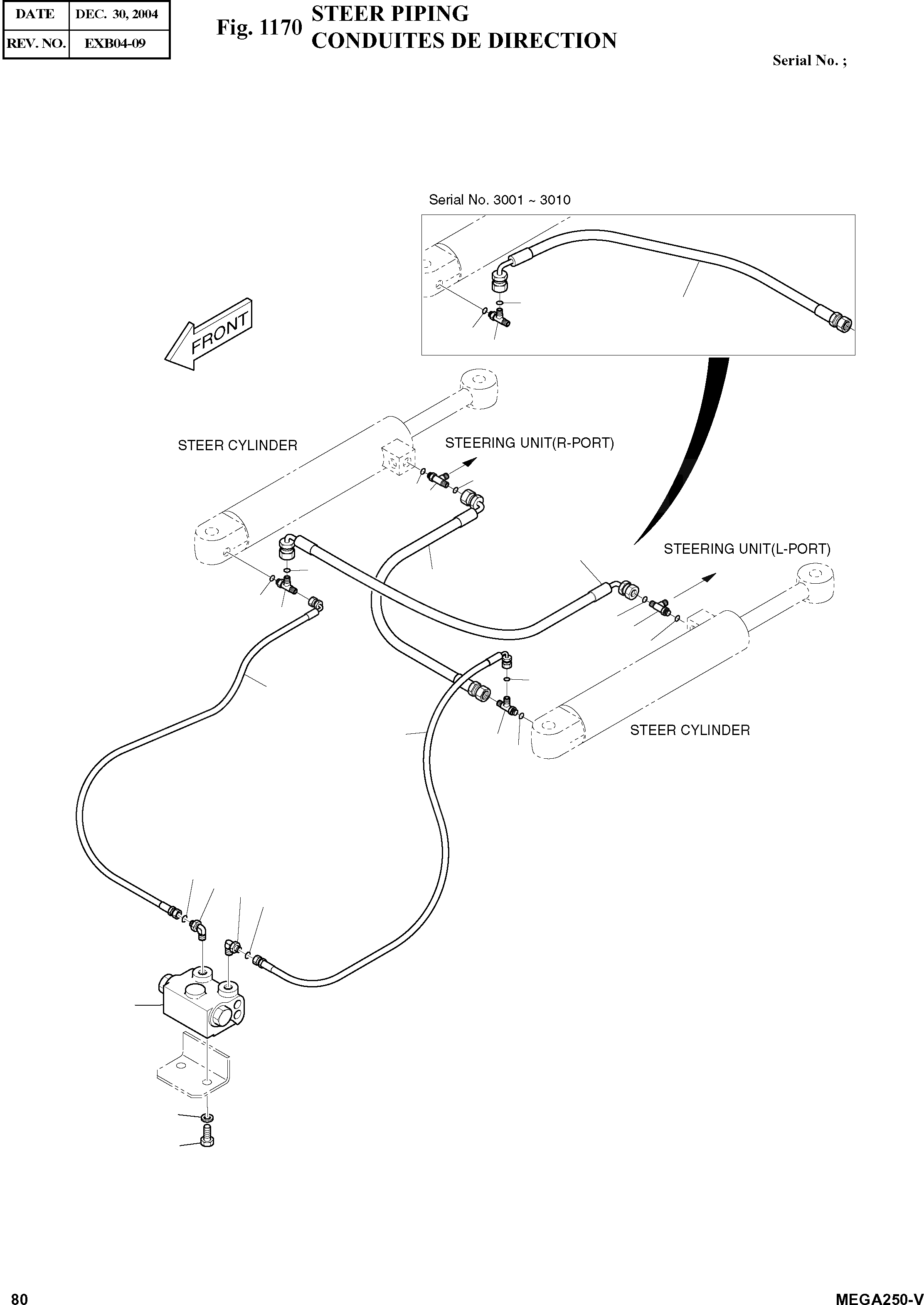 | DATE | DEC. 30, 2004 |
|---|---|
| REV. NO. | EXB04-09 |

Fig. 1170 STEER PIPING
CONDUITES DE DIRECTION

Serial No. ;

Serial No. 3001 ~ 3010

FRONT

STEER CYLINDER

STEERING UNIT(R-PORT)

STEERING UNIT(L-PORT)

STEER CYLINDER

80

MEGA250-V