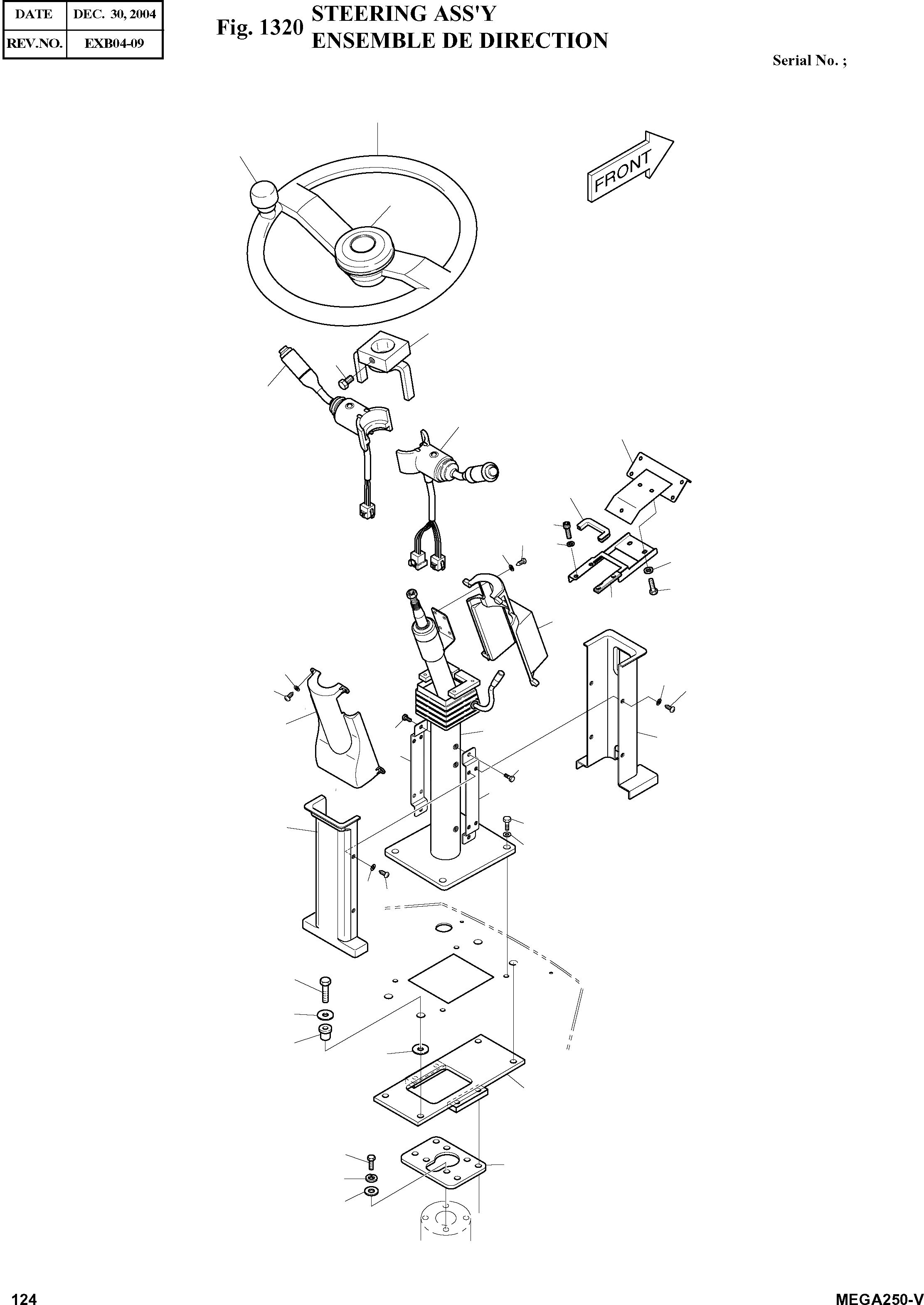 | DATE | DEC. 30, 2004 |
|---|---|
| REV.NO. | EXB04-09 |

Fig. 1320 STEERING ASS'Y
ENSEMBLE DE DIRECTION

Serial No. ;

FRONT

124

MEGA250-V