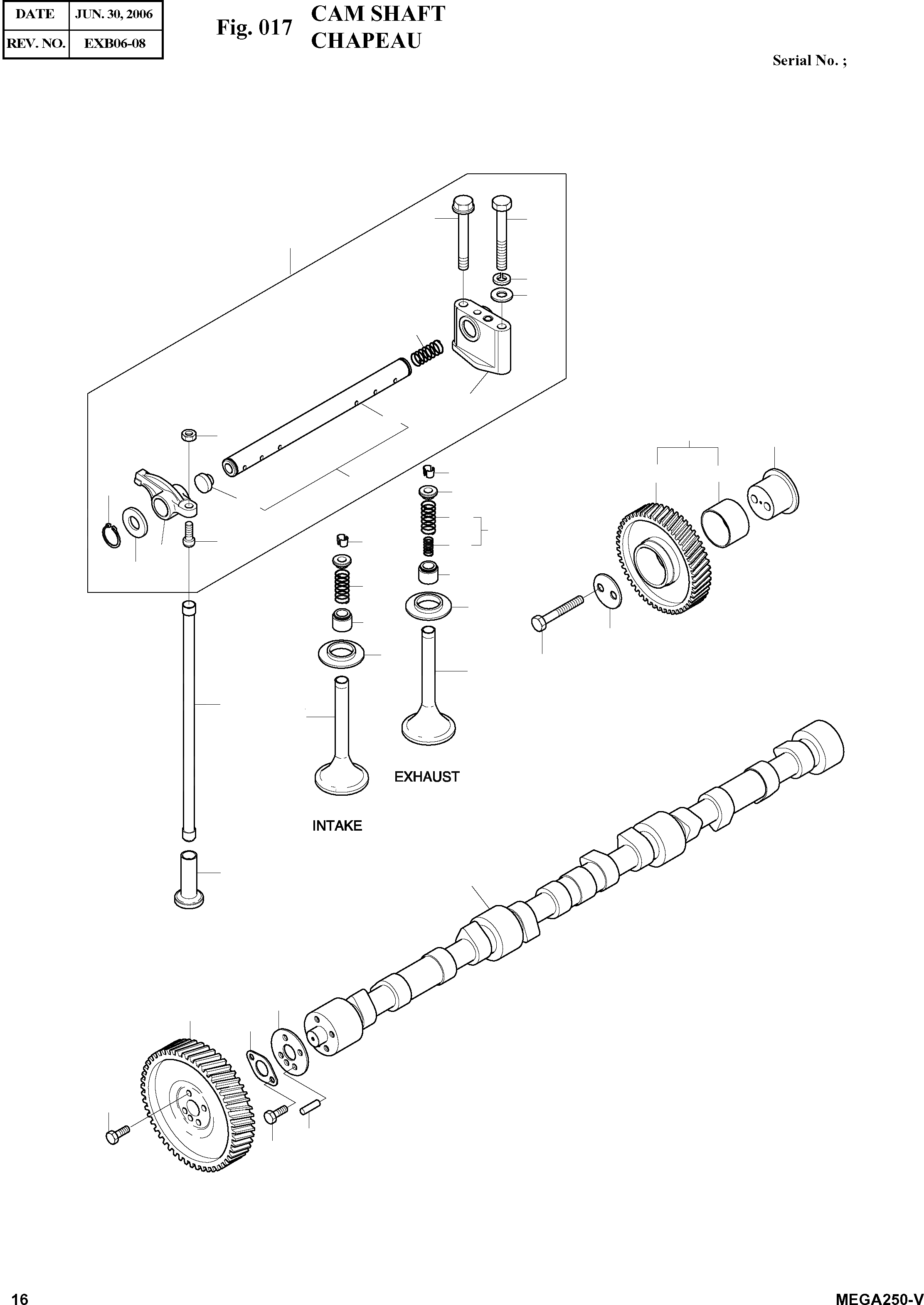 | DATE | JUN. 30, 2006 |
|---|---|
| REV. NO. | EXB06-08 |

Fig. 017 CAM SHAFT
CHAPEAU

Serial No. ;

EXHAUST

INTAKE

16

MEGA250-V