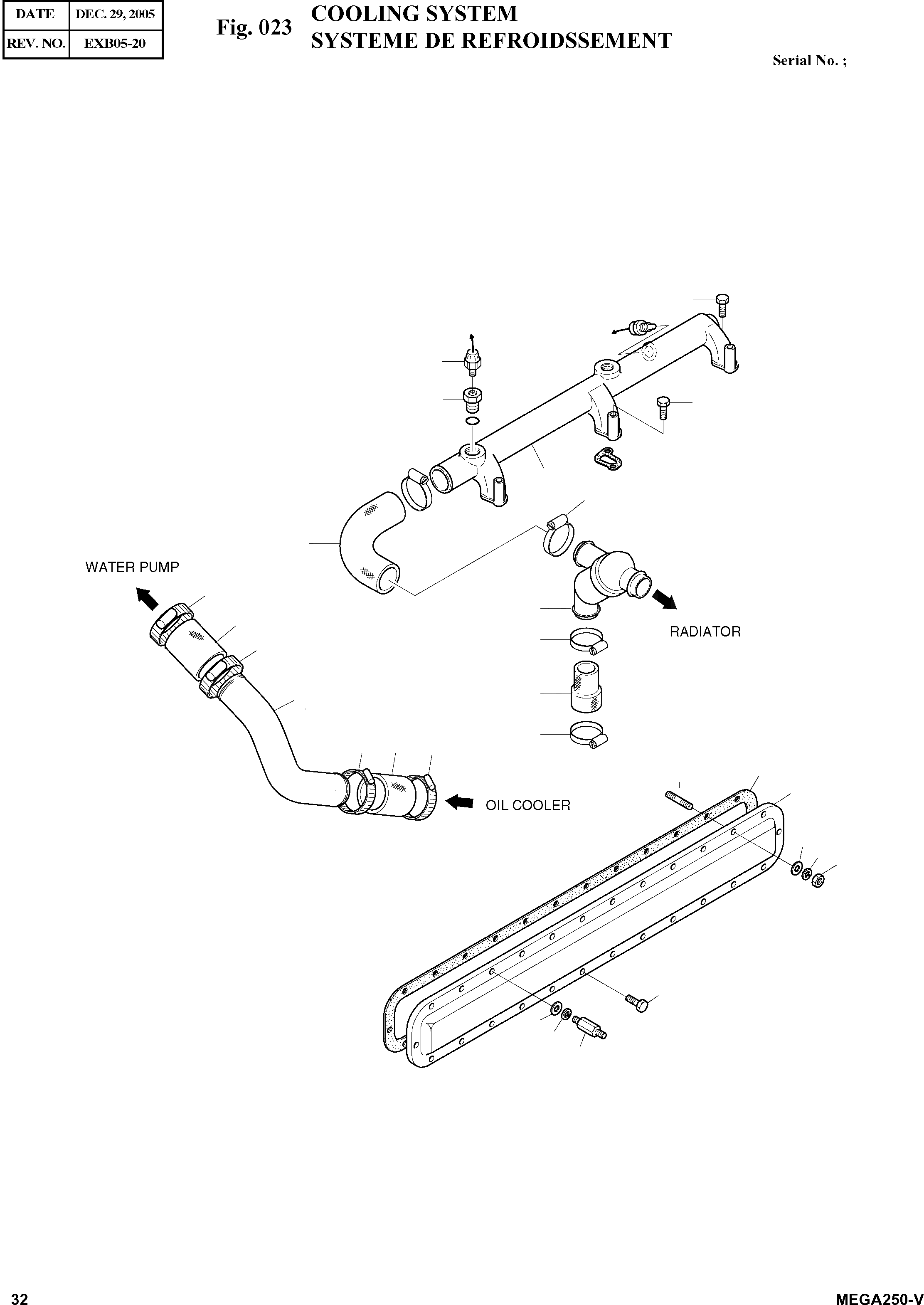 | DATE | DEC. 29, 2005 |
|---|---|
| REV. NO. | EXB05-20 |

Fig. 023 COOLING SYSTEM
SYSTEME DE REFROIDSSEMENT

Serial No. ;

WATER PUMP

RADIATOR

OIL COOLER

32

MEGA250-V