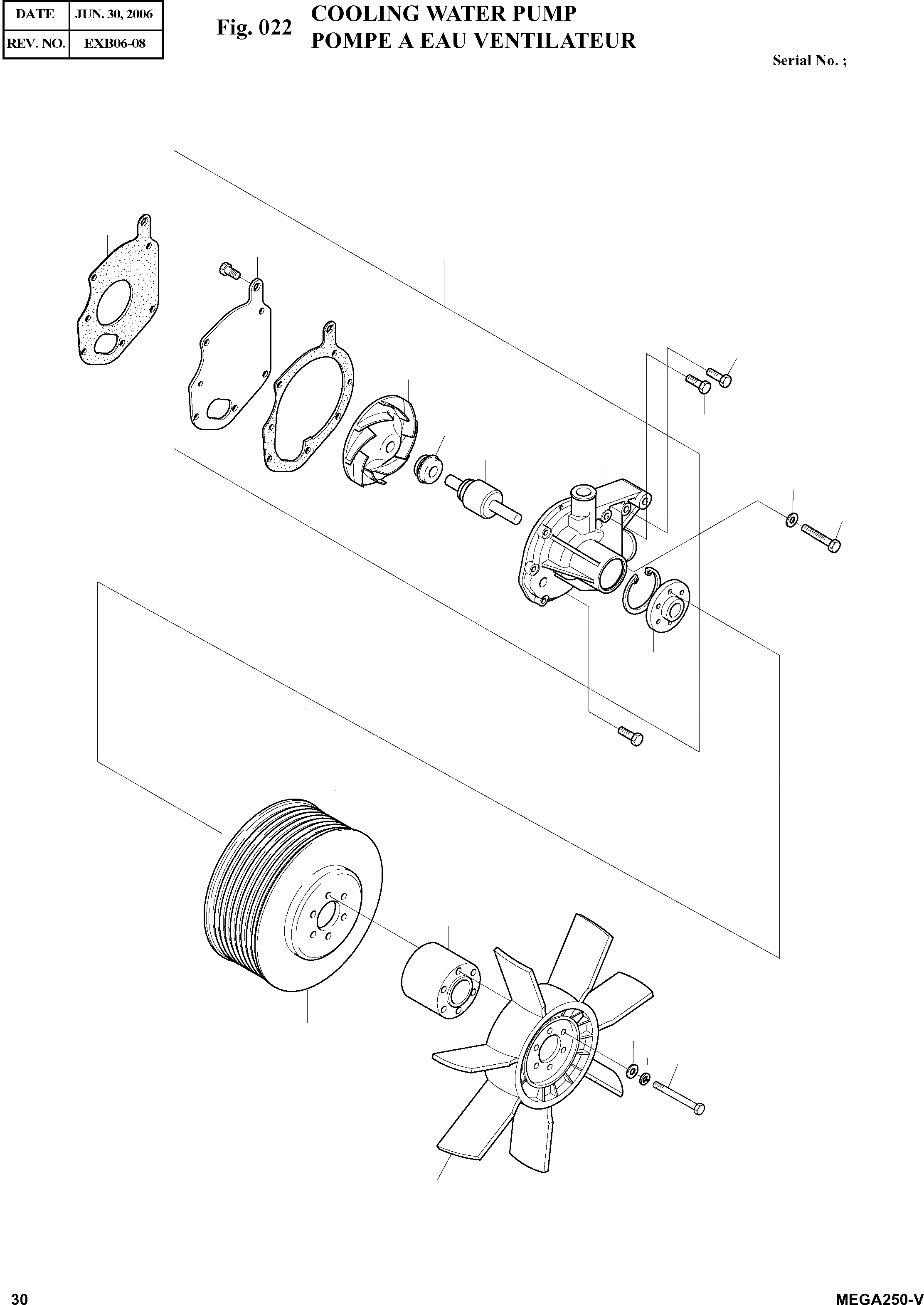 | DATE | JUN. 30, 2006 |
|---|---|
| REV. NO. | EXB06-08 |

Fig. 022 COOLING WATER PUMP
POMPE A EAU VENTILATEUR

Serial No. ;

30

MEGA250-V