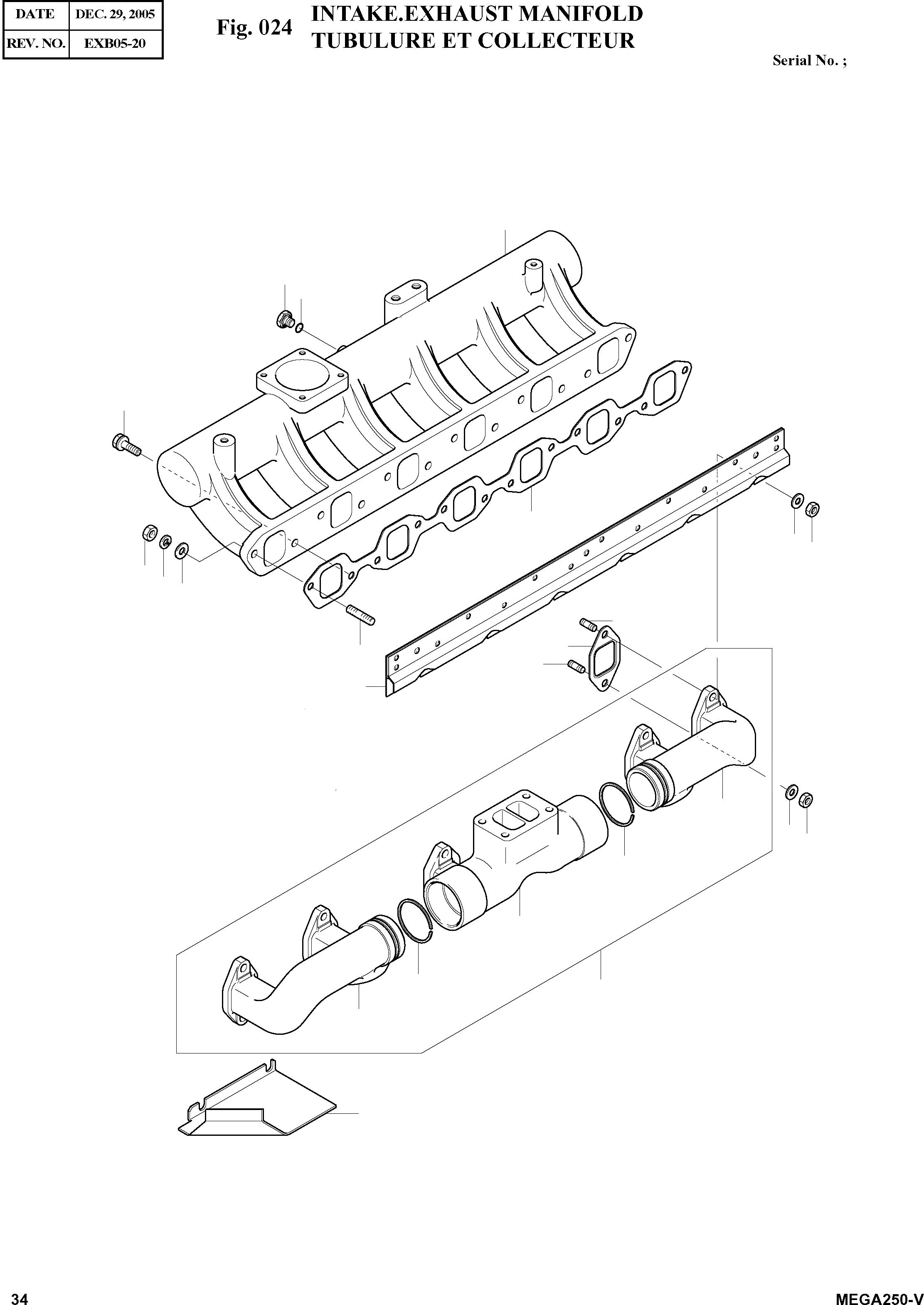 | DATE | DEC. 29, 2005 |
|---|---|
| REV. NO. | EXB05-20 |

Fig. 024 INTAKE.EXHAUST MANIFOLD
TUBULURE ET COLLECTEUR

Serial No. ;

34

MEGA250-V