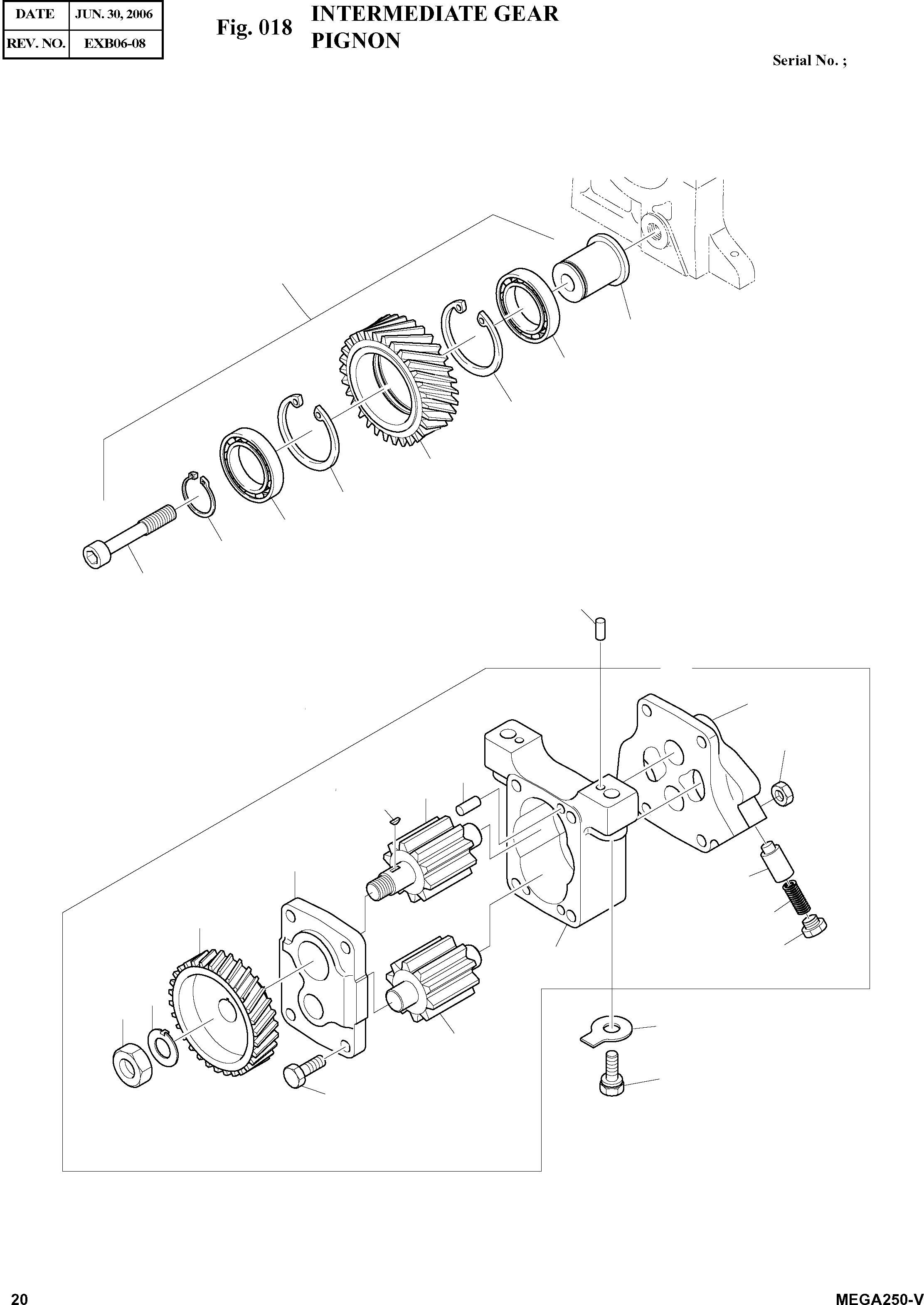 | DATE | JUN. 30, 2006 |
|---|---|
| REV. NO. | EXB06-08 |

Fig. 018 INTERMEDIATE GEAR PIGNON

Serial No. ;

20

MEGA250-V