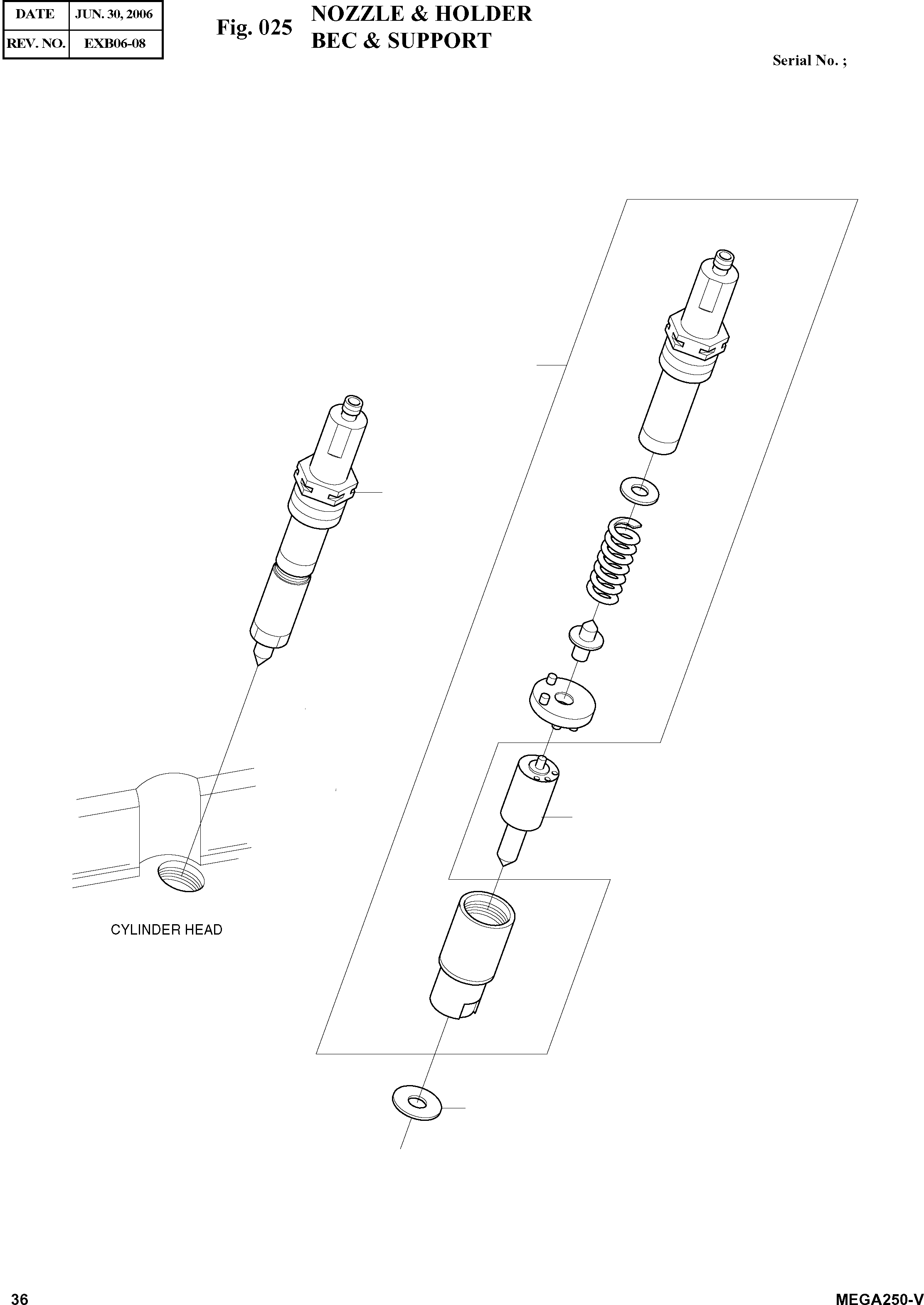 | DATE | JUN. 30, 2006 |
|---|---|
| REV. NO. | EXB06-08 |

Fig. 025 NOZZLE & HOLDER
BEC & SUPPORT

Serial No. ;

CYLINDER HEAD

36

MEGA250-V