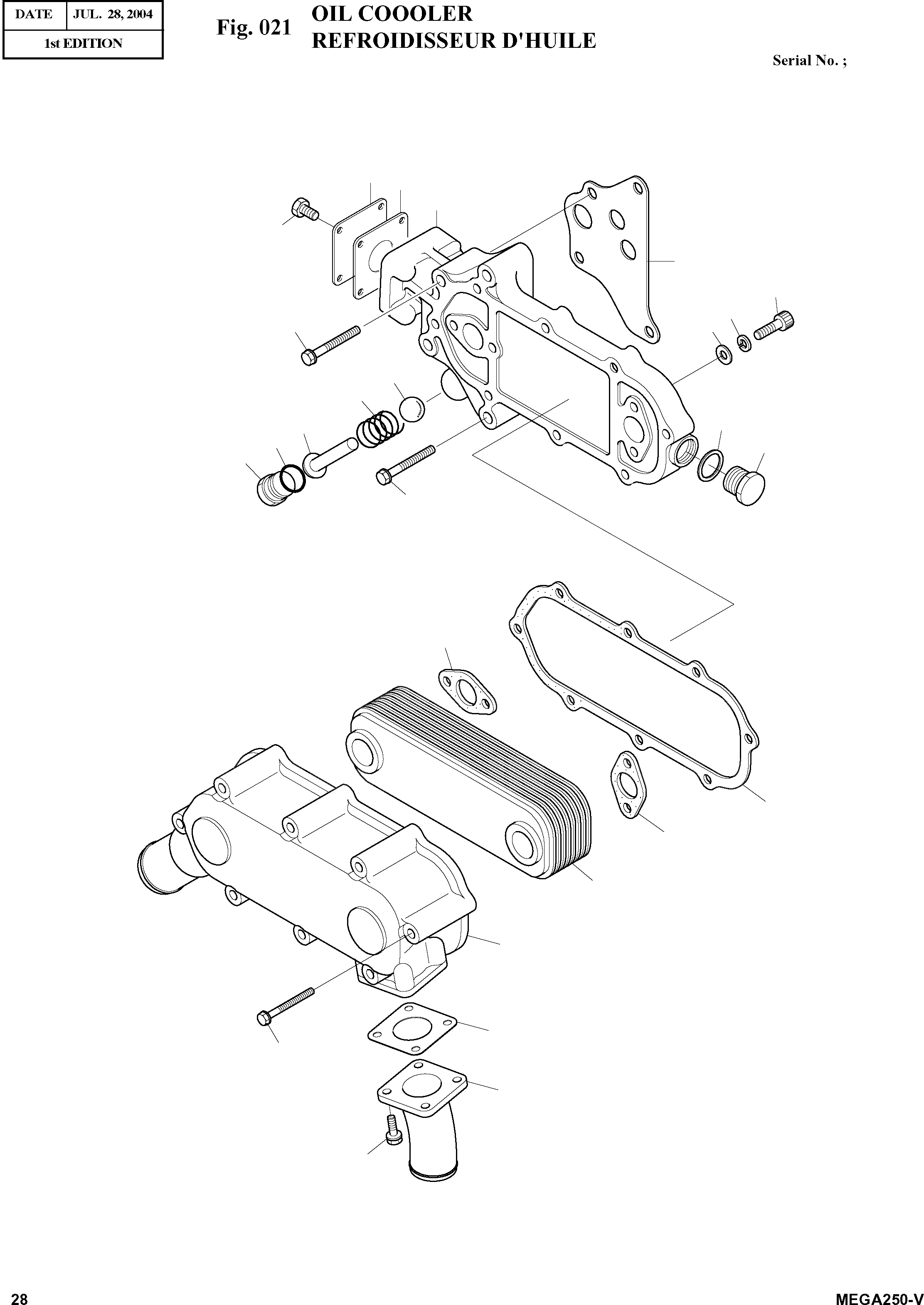 | DATE | JUL. 28, 2004 |
|---|---|
| 1st EDITION | |

Fig. 021 OIL COOOLER
REFROIDISSEUR D'HUILE

Serial No. ;

28

MEGA250-V