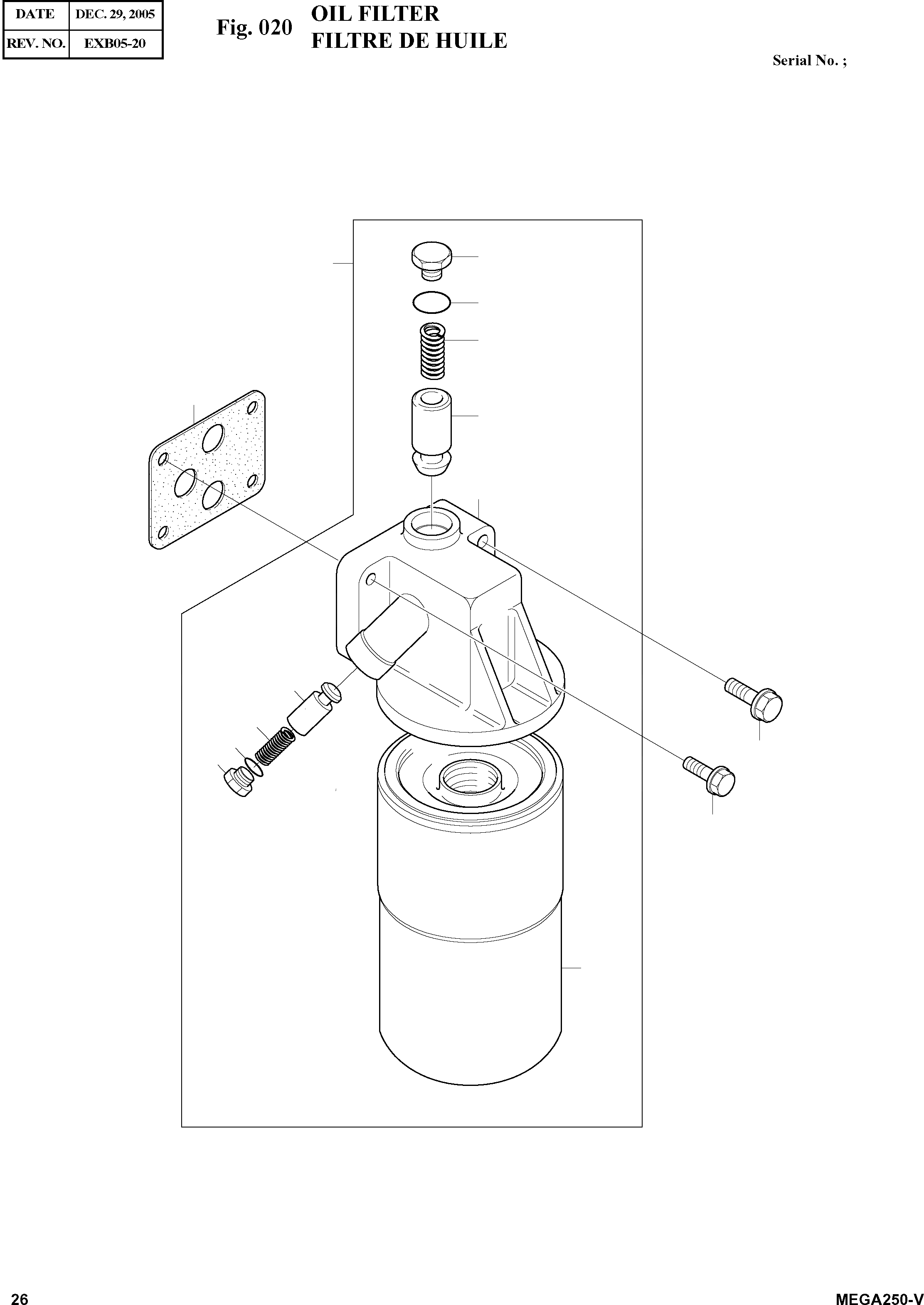 | DATE | DEC. 29, 2005 |
|---|---|
| REV. NO. | EXB05-20 |

Fig. 020 OIL FILTER
FILTRE DE HUILE

Serial No. ;

26

MEGA250-V