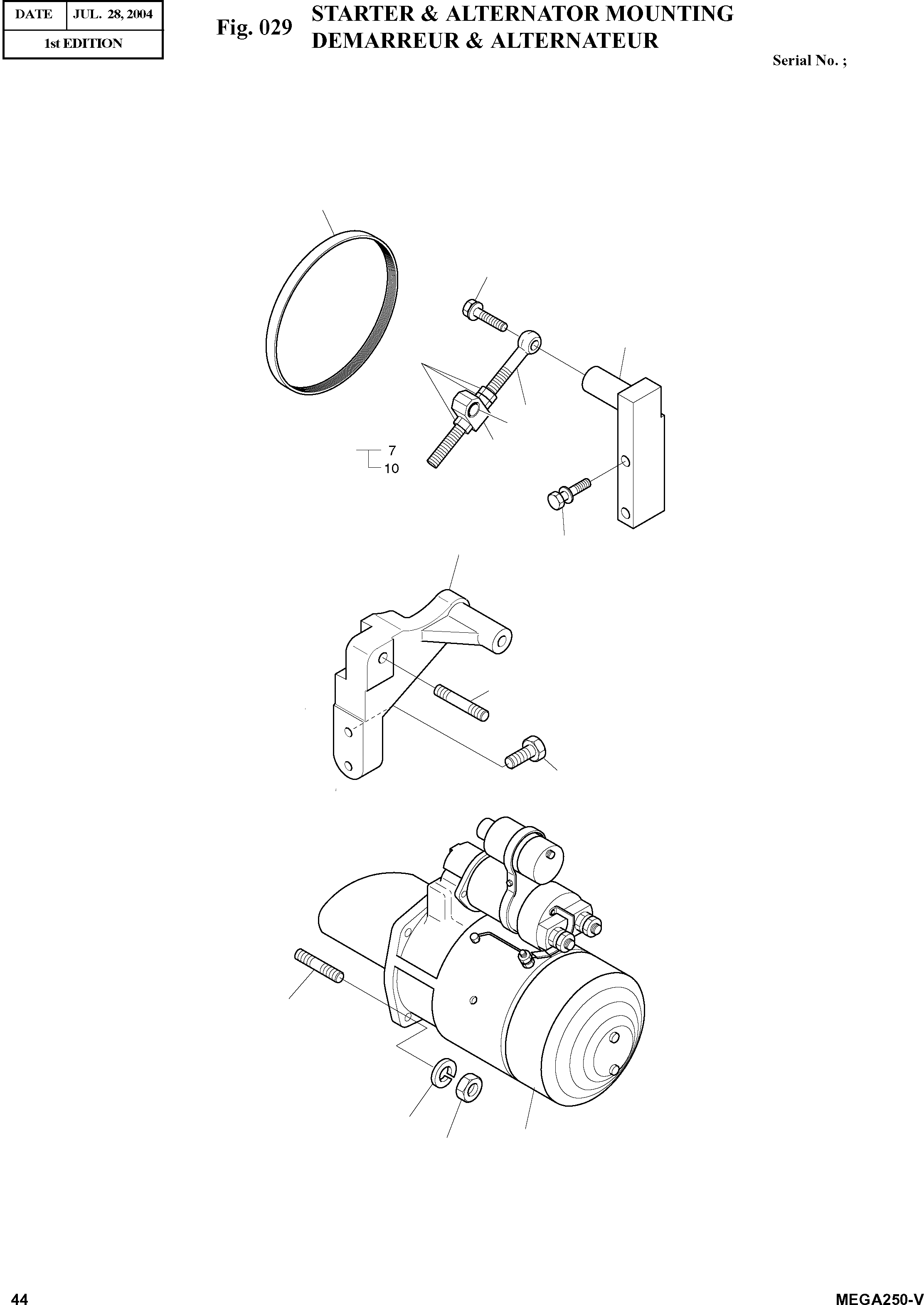 | DATE | JUL. 28, 2004 |
|---|---|
| 1st EDITION | |

Fig. 029 STARTER & ALTERNATOR MOUNTING
DEMARREUR & ALTERNATEUR

Serial No. ;

7
10

44

MEGA250-V