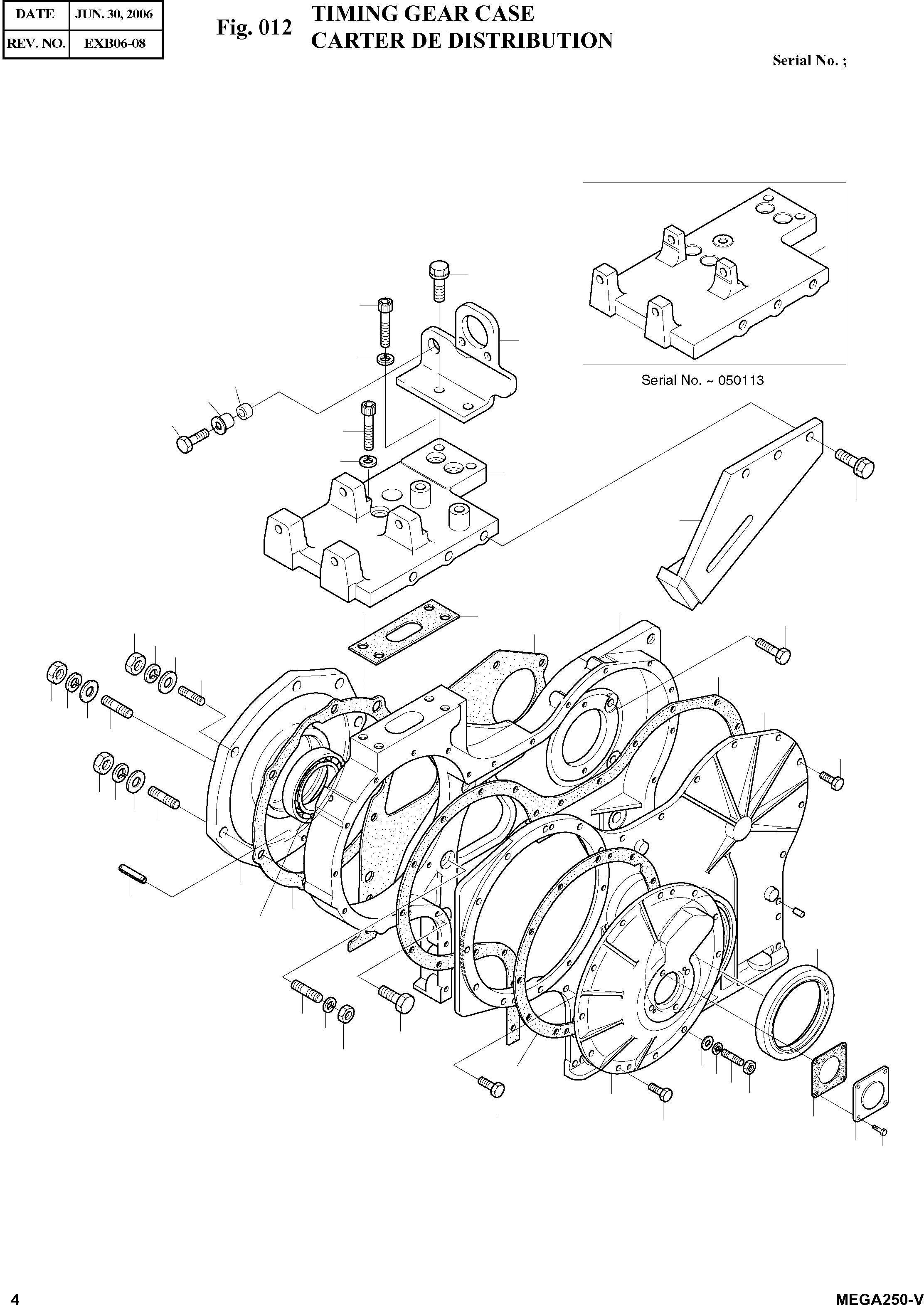 | DATE | JUN. 30, 2006 |
|---|---|
| REV. NO. | EXB06-08 |

Fig. 012 TIMING GEAR CASE
CARTER DE DISTRIBUTION

Serial No. ;

Serial No. ~ 050113

4

MEGA250-V