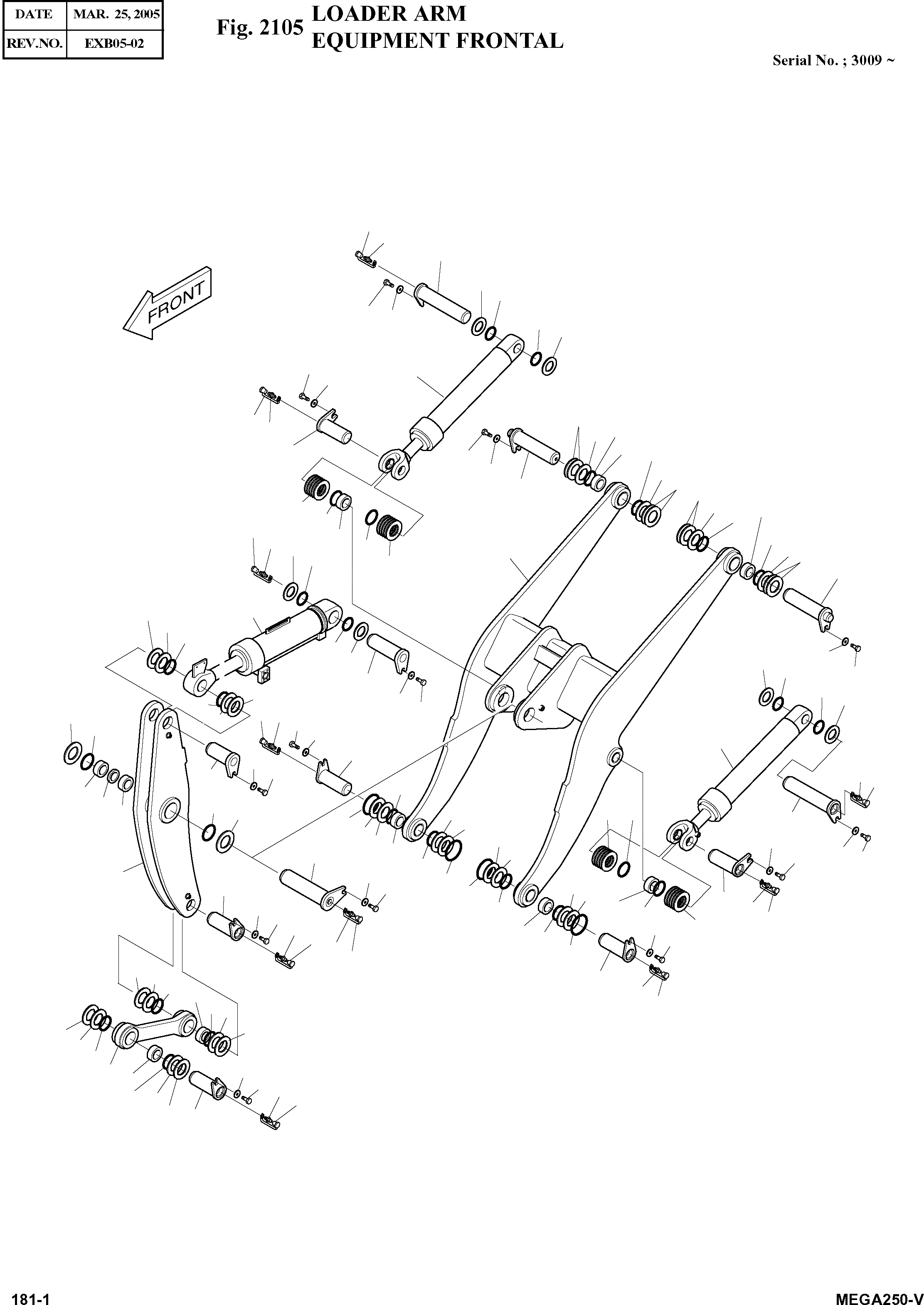 | DATE | MAR. 25, 2005 |
|---|---|
| REV.NO. | EXB05-02 |

Fig. 2105 LOADER ARM EQUIPMENT FRONTAL

Serial No. ; 3009 ~

FRONT

181-1

MEGA250-V