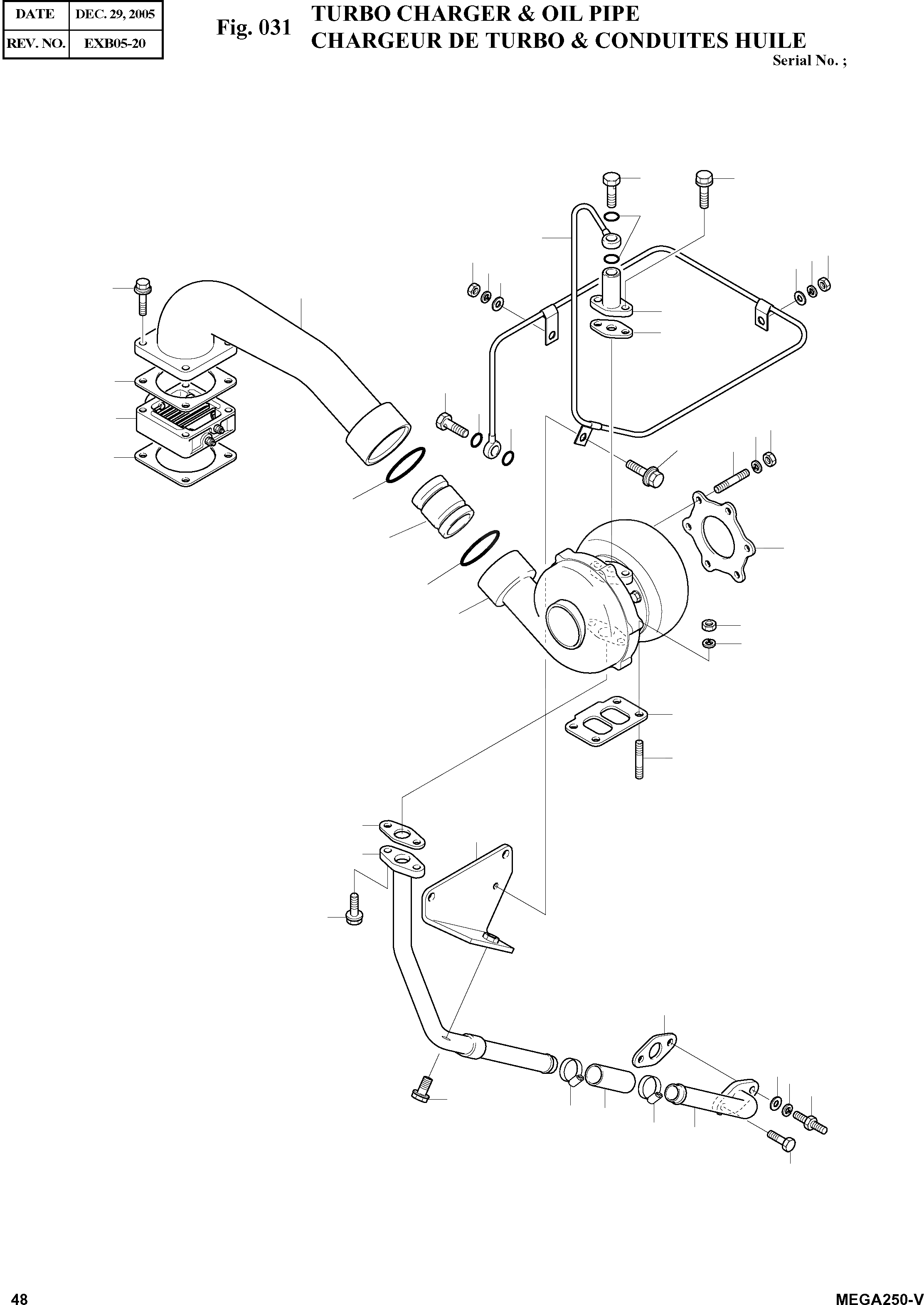 | DATE | DEC. 29, 2005 |
|---|---|
| REV. NO. | EXB05-20 |

Fig. 031 TURBO CHARGER & OIL PIPE
CHARGEUR DE TURBO & CONDUITES HUILE

Serial No. ;

48

MEGA250-V