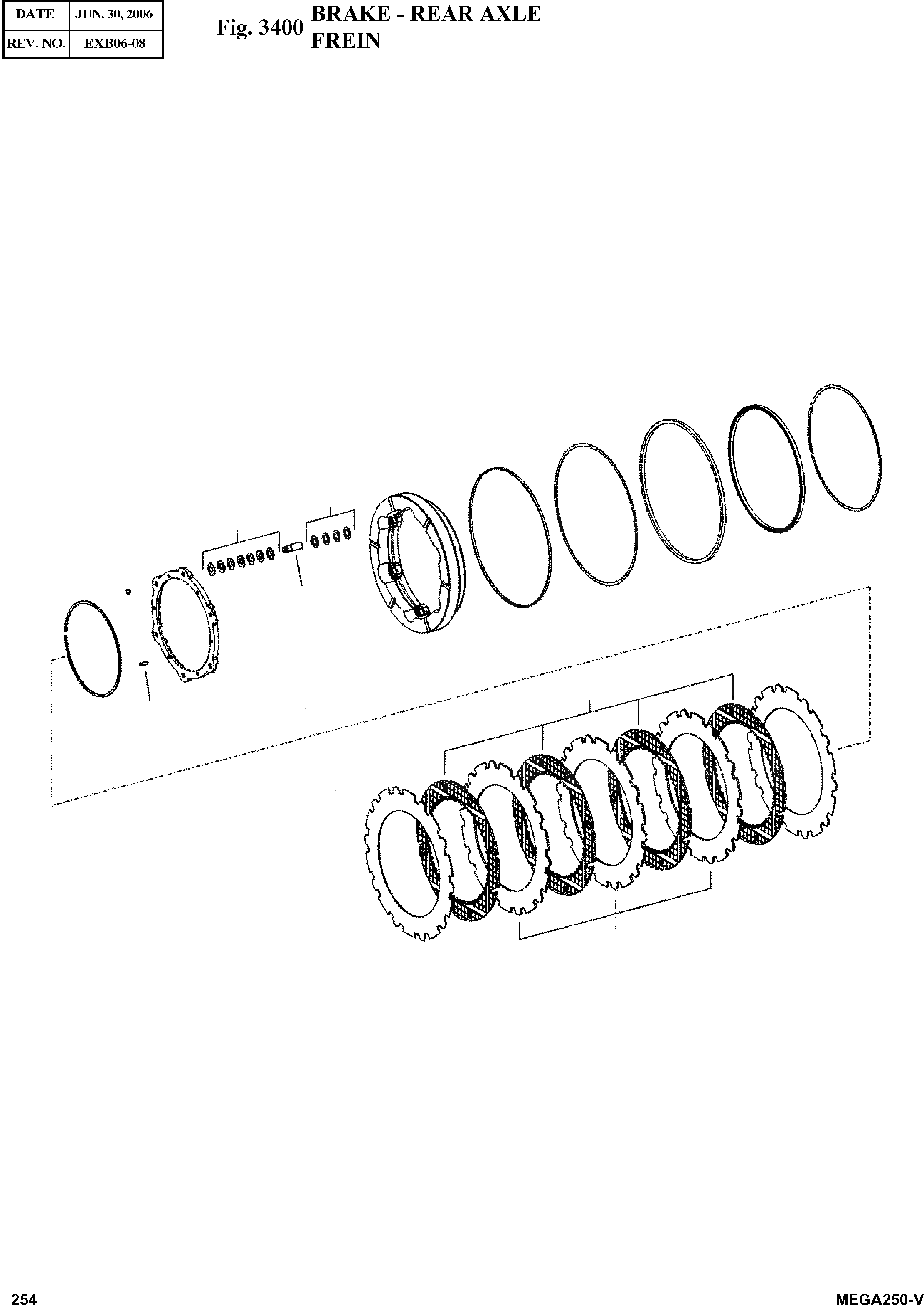 | DATE | JUN. 30, 2006 |
|---|---|
| REV. NO. | EXB06-08 |

Fig. 3400 BRAKE - REAR AXLE
FREIN

254

MEGA250-V