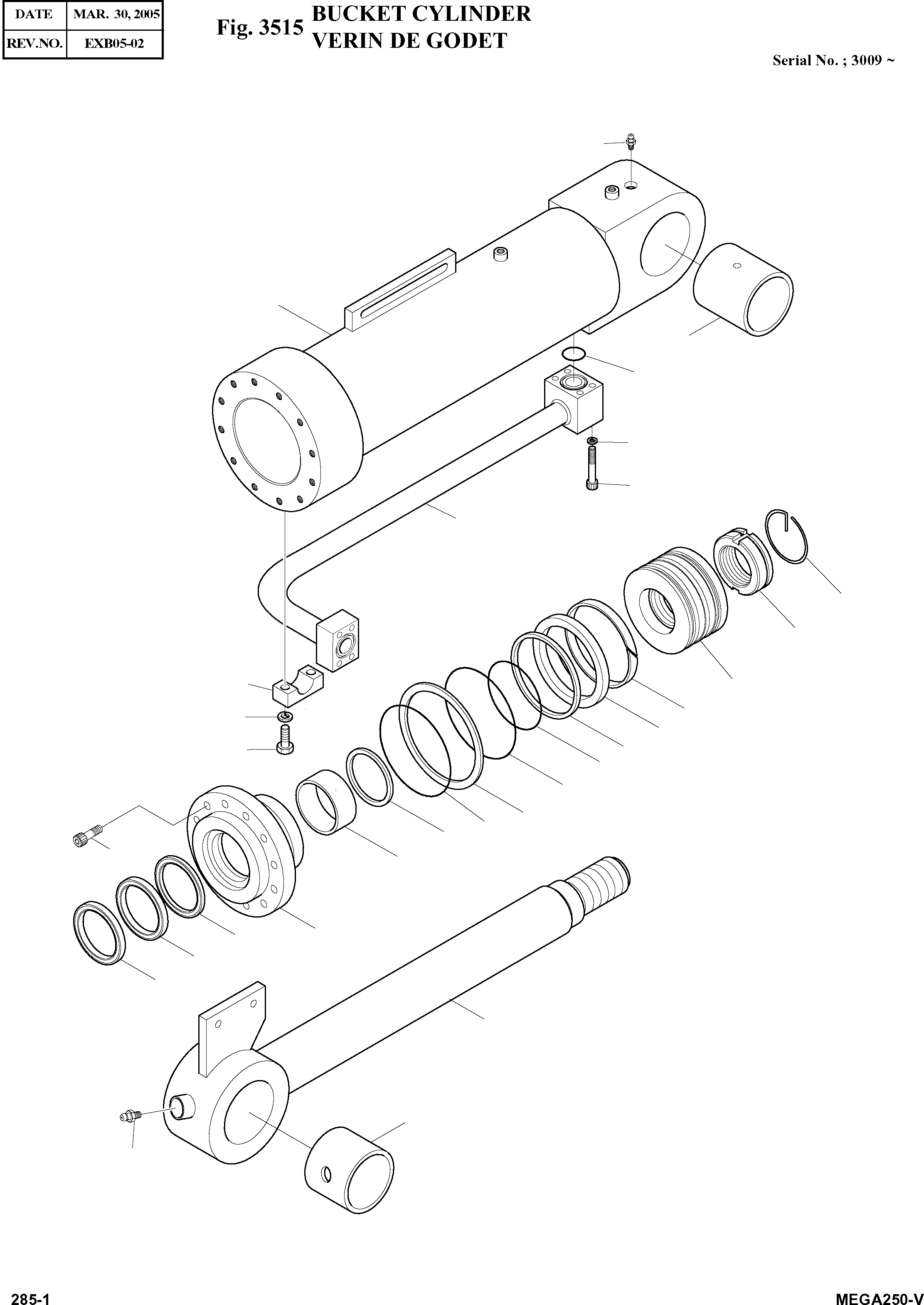 | DATE | MAR. 30, 2005 |
|---|---|
| REV.NO. | EXB05-02 |

Fig. 3515 BUCKET CYLINDER
VERIN DE GODET

Serial No. ; 3009 ~

285-1

MEGA250-V