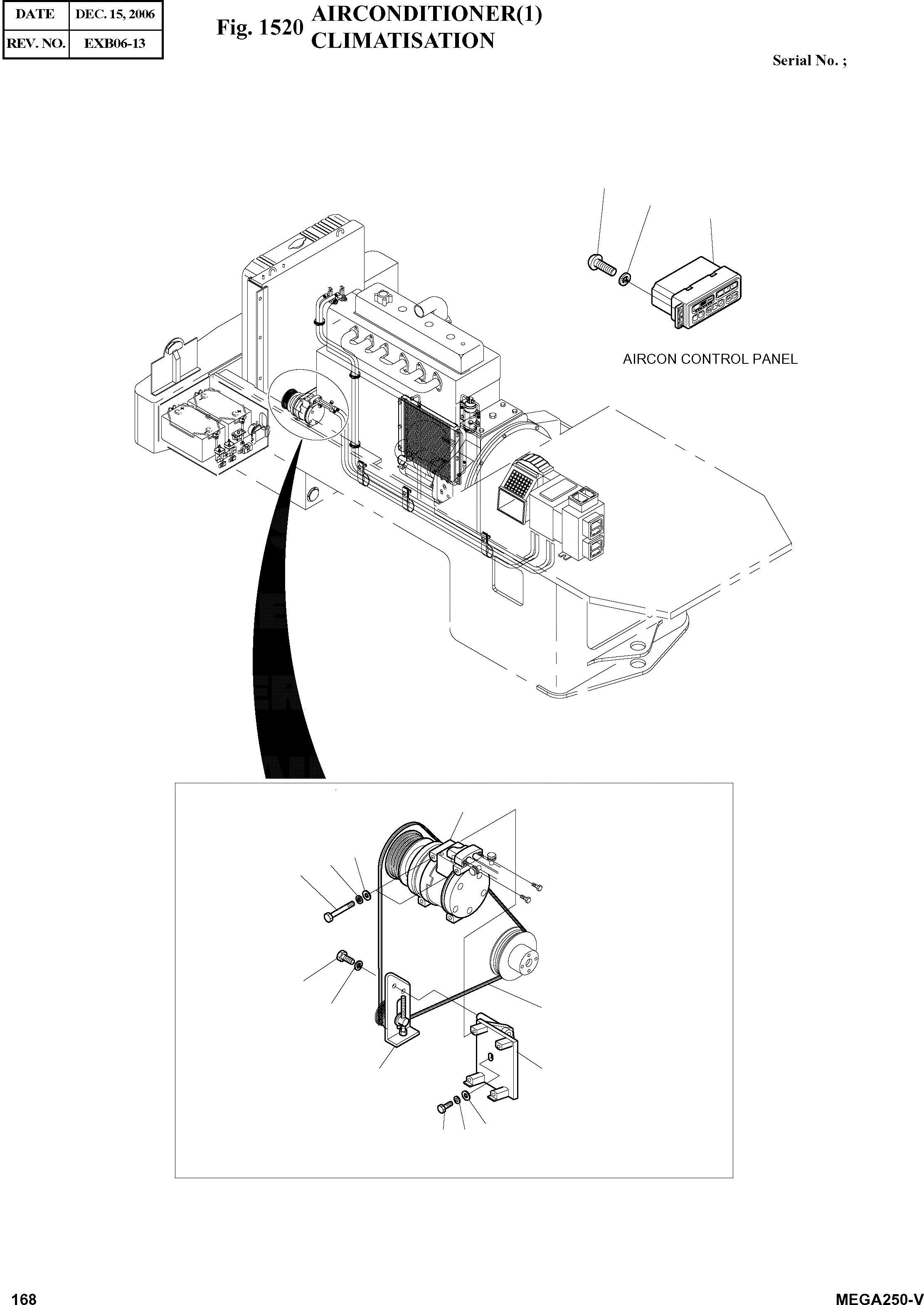 | DATE | DEC. 15, 2006 |
|---|---|
| REV. NO. | EXB06-13 |

Fig. 1520 AIRCONDITIONER(1) CLIMATISATION

Serial No. ;

AIRCON CONTROL PANEL

168

MEGA250-V