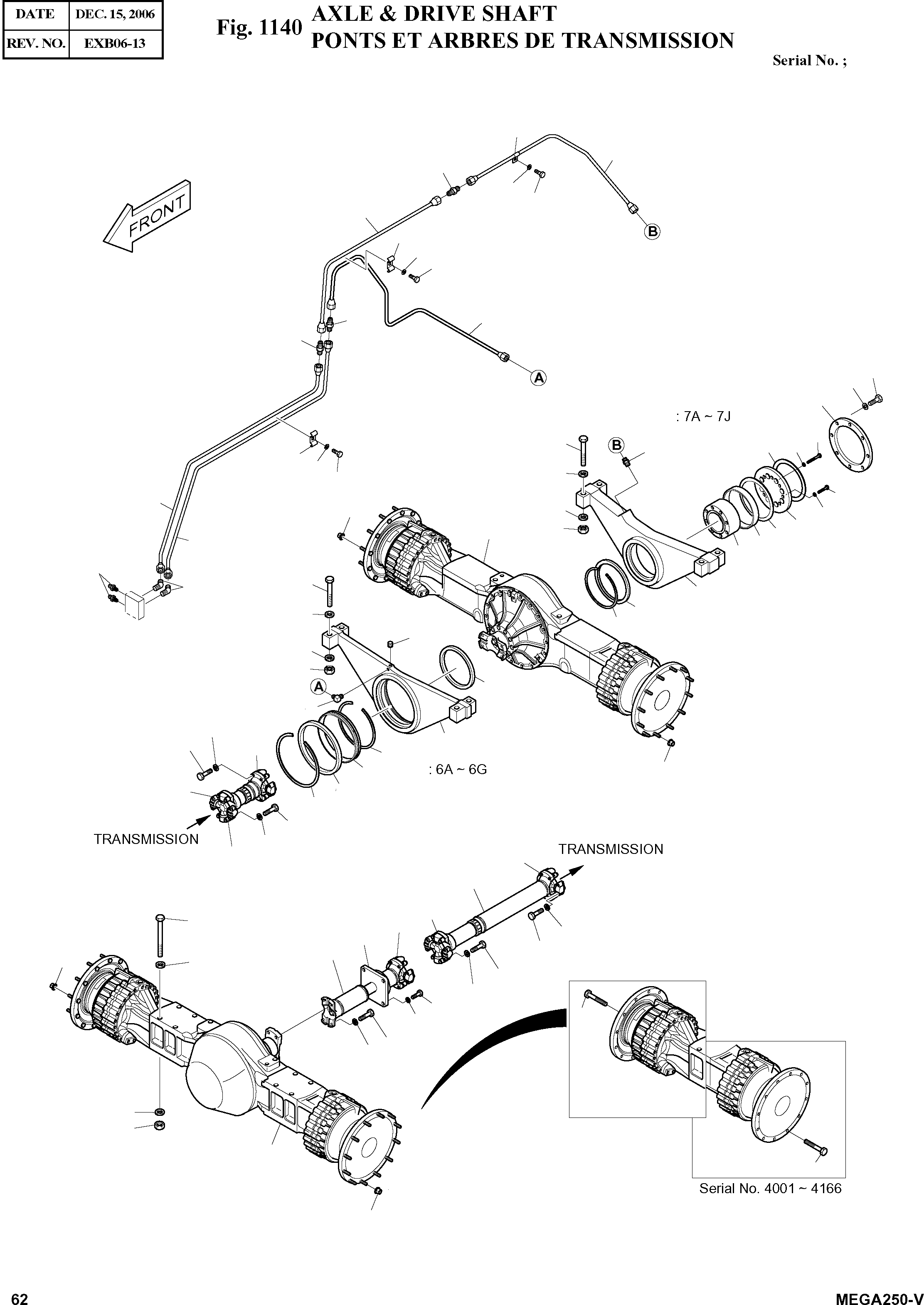 | DATE | DEC. 15, 2006 |
|---|---|
| REV. NO. | EXB06-13 |

Fig. 1140 AXLE & DRIVE SHAFT
PONTS ET ARBRES DE TRANSMISSION

Serial No. ;

FRONT

B

A

: 7A ~ 7J

B

A

: 6A ~ 6G

TRANSMISSION

TRANSMISSION

Serial No. 4001 ~ 4166

62

MEGA250-V