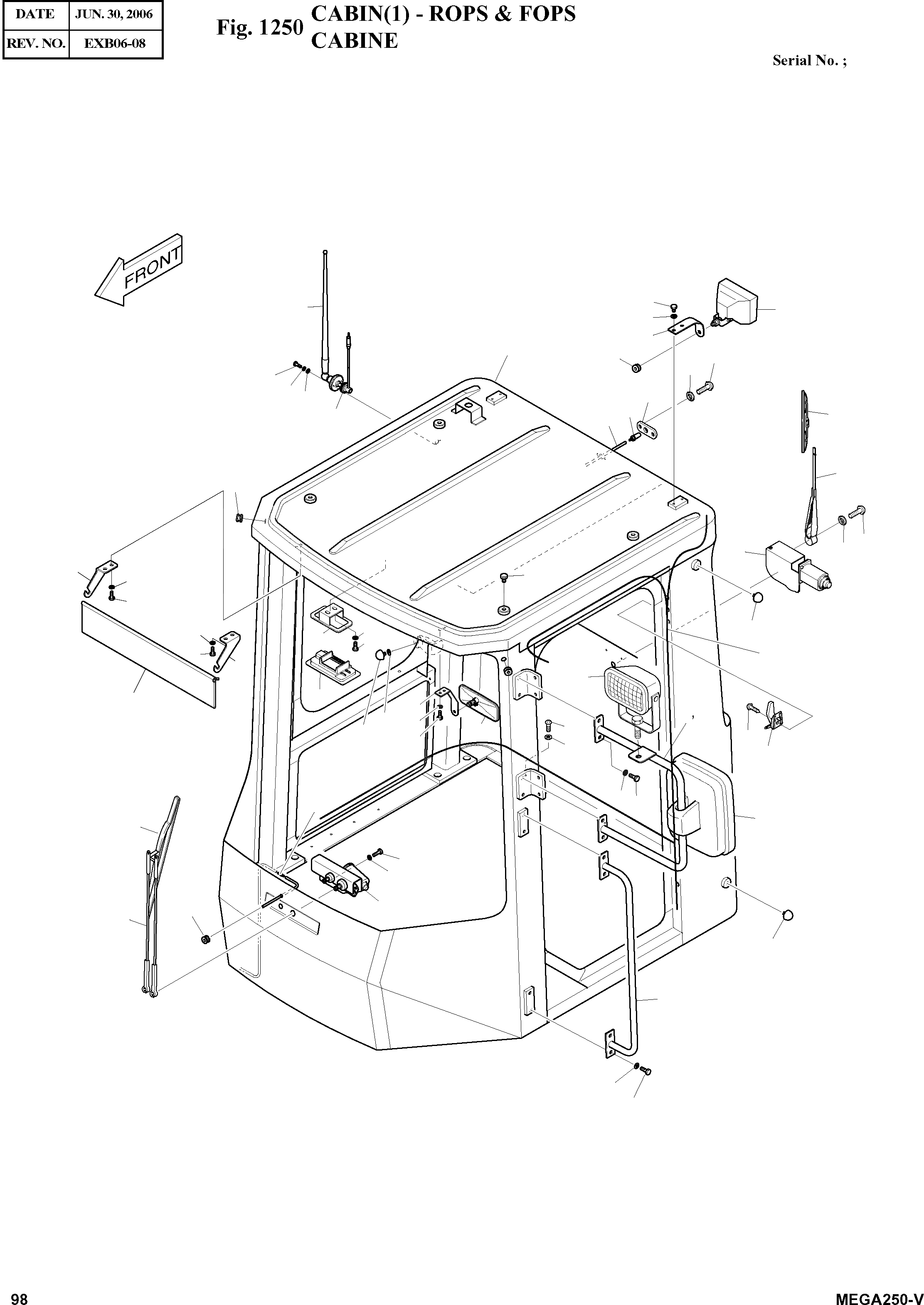 | DATE | JUN. 30, 2006 |
|---|---|
| REV. NO. | EXB06-08 |

Fig. 1250 CABIN(1) - ROPS & FOPS
CABINE

Serial No. ;

FRONT

98

MEGA250-V