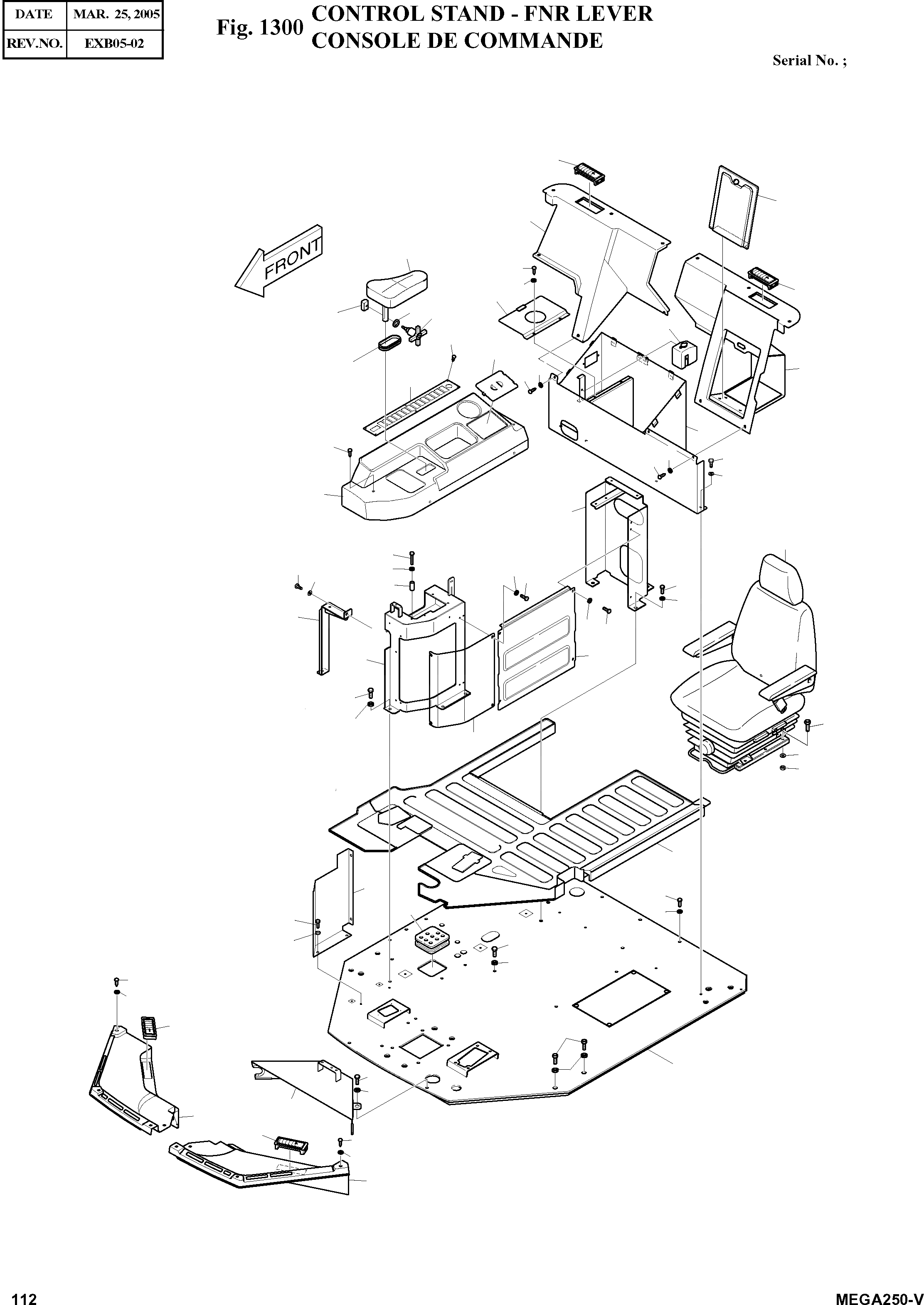 | DATE | MAR. 25, 2005 |
|---|---|
| REV.NO. | EXB05-02 |

Fig. 1300 CONTROL STAND - FNR LEVER
CONSOLE DE COMMANDE

Serial No. ;

FRONT

112

MEGA250-V