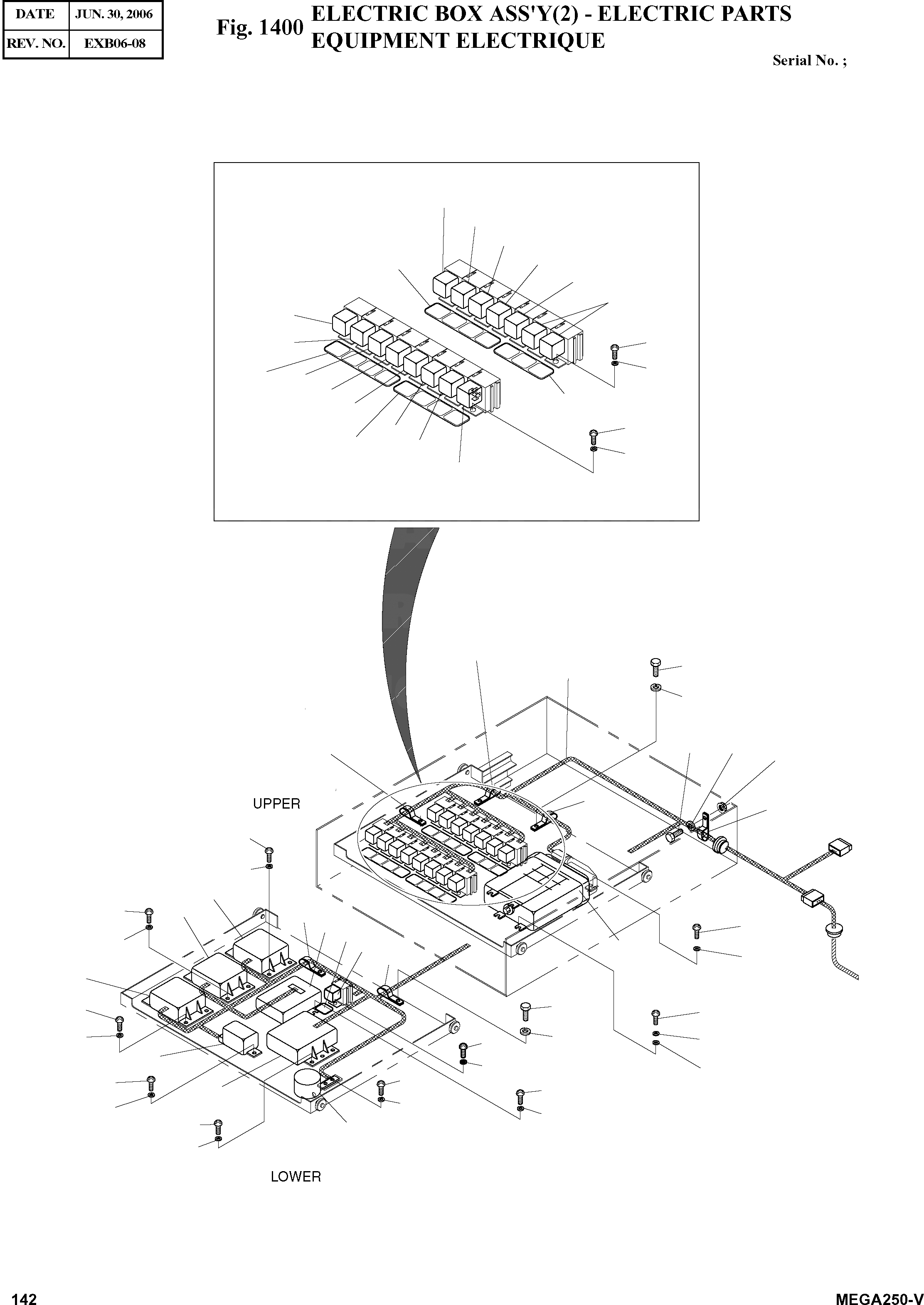 | DATE | JUN. 30, 2006 |
|---|---|
| REV. NO. | EXB06-08 |

Fig. 1400 ELECTRIC BOX ASS'Y(2) - ELECTRIC PARTS
EQUIPMENT ELECTRIQUE

Serial No. ;

UPPER

LOWER

142

MEGA250-V