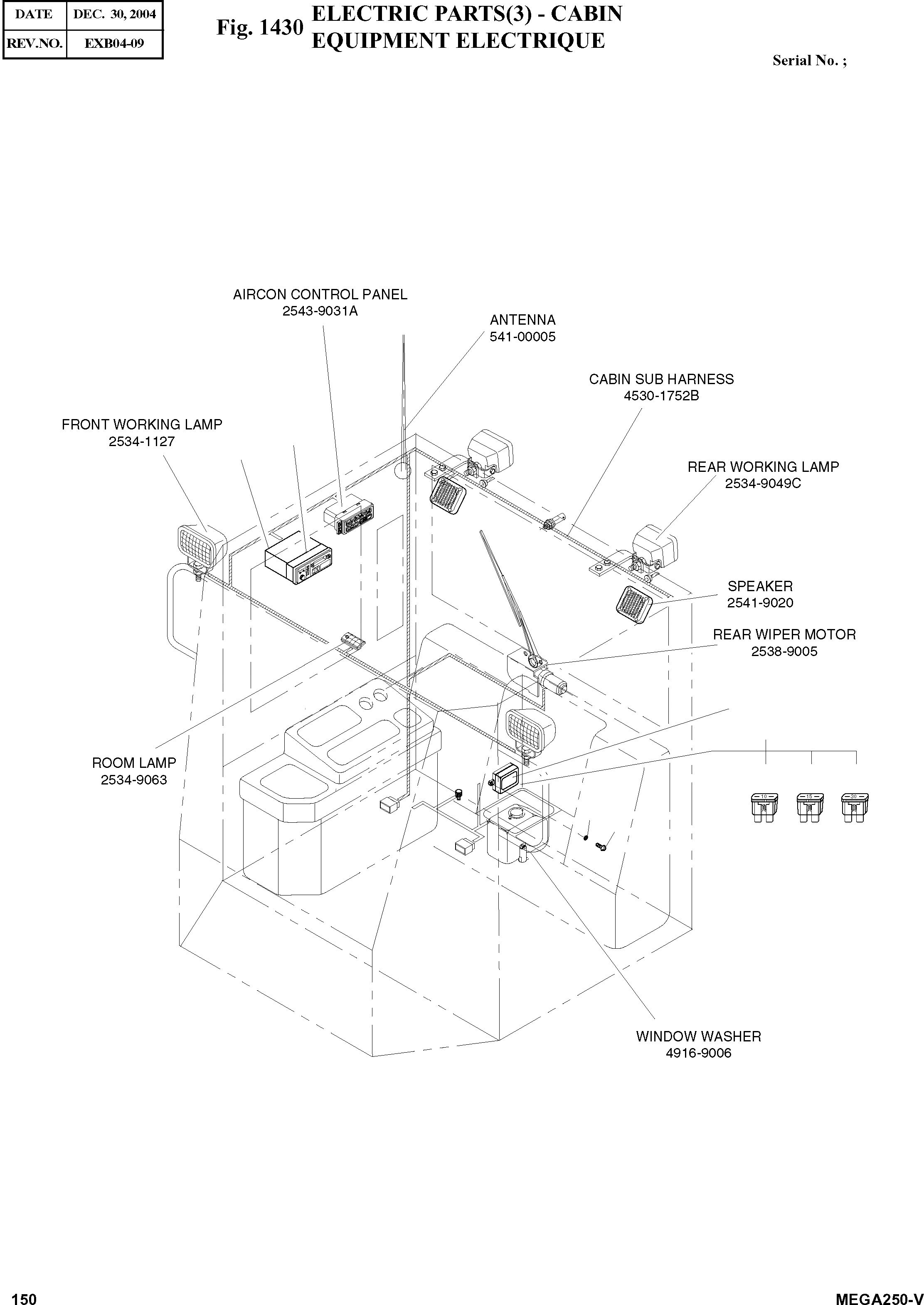 | DATE | DEC. 30, 2004 |
|---|---|
| REV.NO. | EXB04-09 |

Fig. 1430 ELECTRIC PARTS(3) - CABIN
EQUIPMENT ELECTRIQUE

Serial No. ;

AIRCON CONTROL PANEL
2543-9031A

ANTENNA
541-00005

CABIN SUB HARNESS
4530-1752B

FRONT WORKING LAMP
2534-1127

REAR WORKING LAMP
2534-9049C

SPEAKER
2541-9020

REAR WIPER MOTOR
2538-9005

ROOM LAMP
2534-9063

10

15

30

WINDOW WASHER
4916-9006

150

MEGA250-V