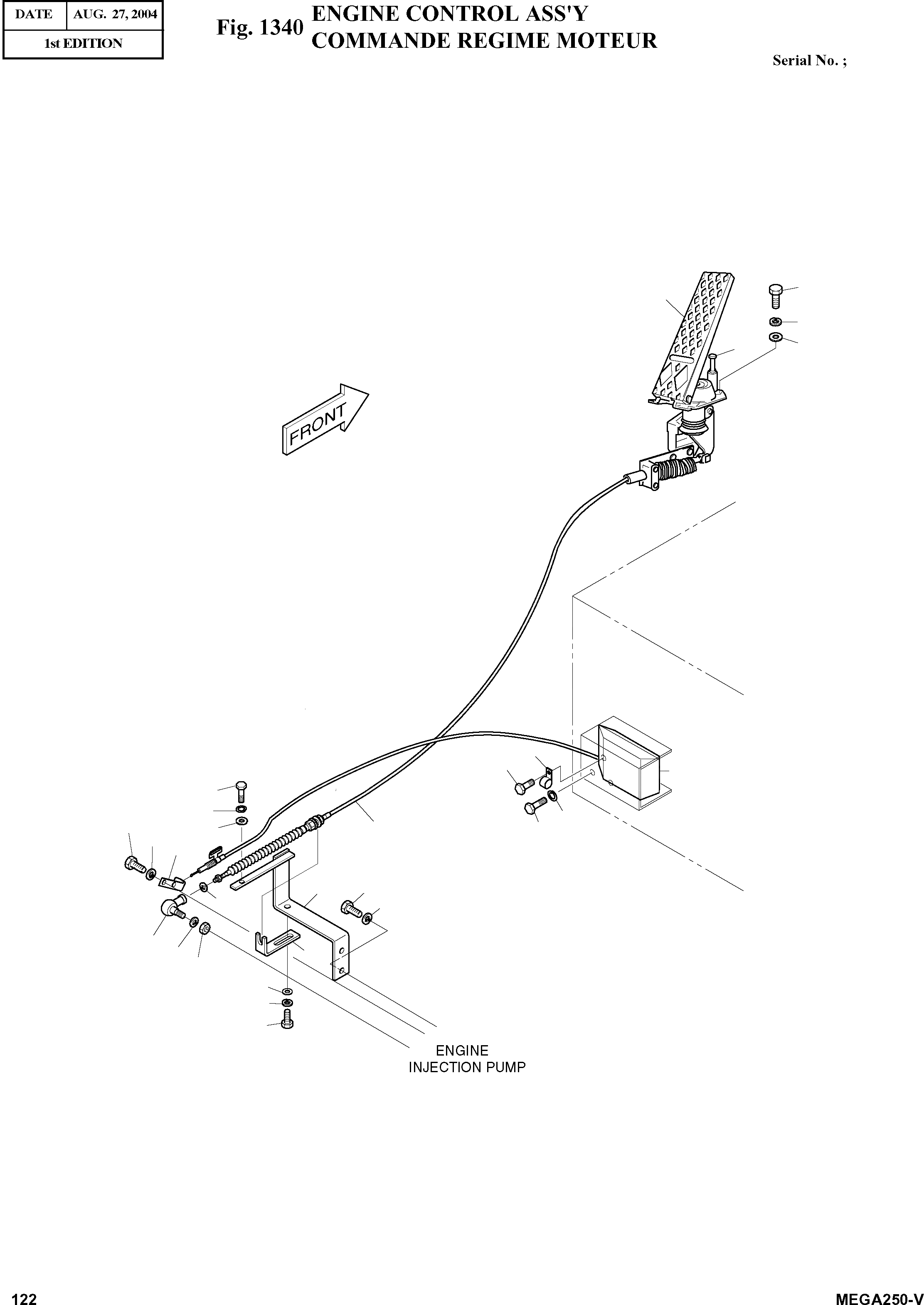 | DATE | AUG. 27, 2004 |
|---|---|
| 1st EDITION | |

Fig. 1340 ENGINE CONTROL ASS'Y
COMMANDE REGIME MOTEUR

Serial No. ;

FRONT

ENGINE
INJECTION PUMP

122

MEGA250-V