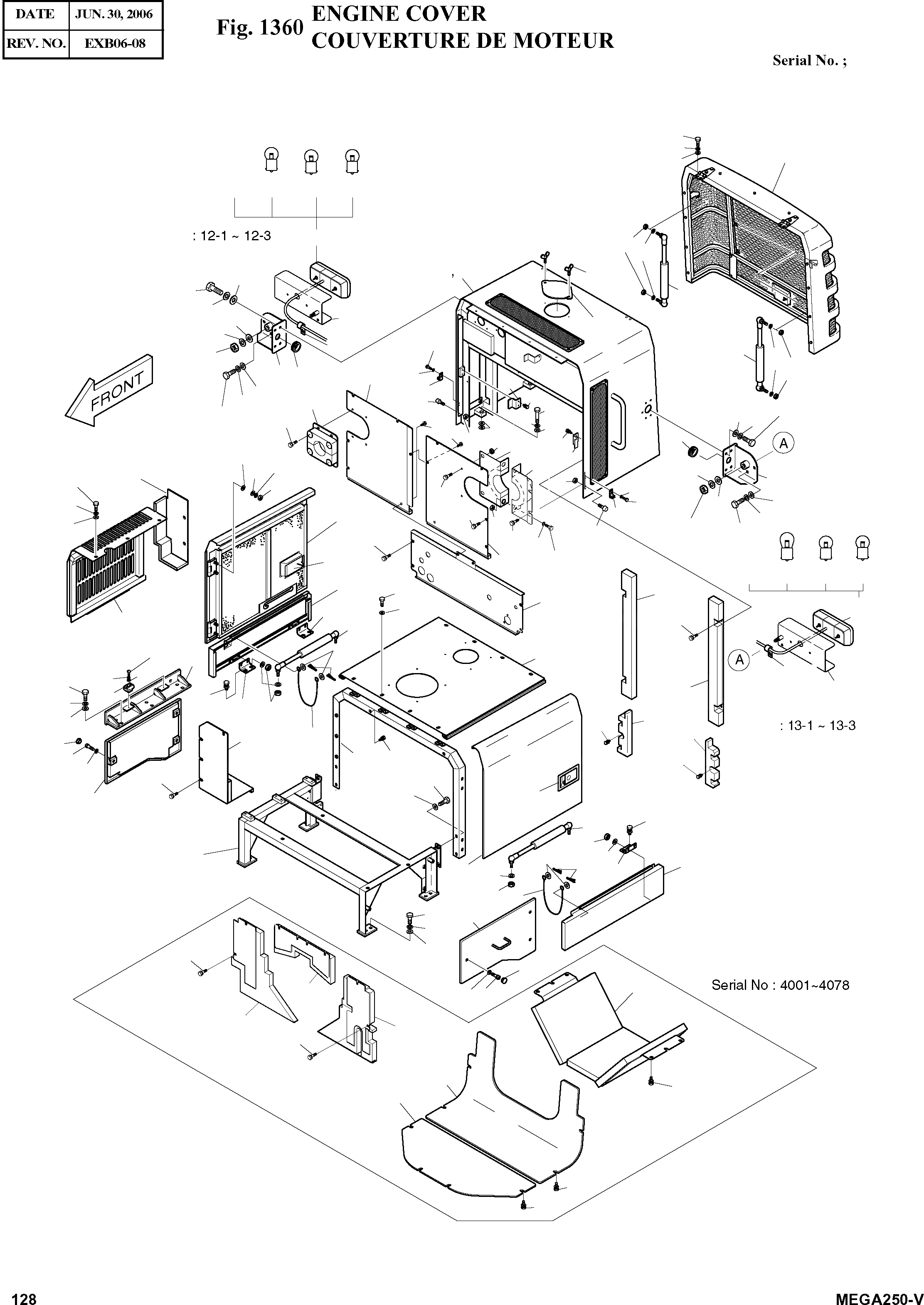 | DATE | JUN. 30, 2006 |
|---|---|
| REV. NO. | EXB06-08 |

Fig. 1360 ENGINE COVER
COUVERTURE DE MOTEUR

Serial No. ;

: 12-1 ~ 12-3

FRONT

A

A

: 13-1 ~ 13-3

Serial No : 4001~4078

128

MEGA250-V