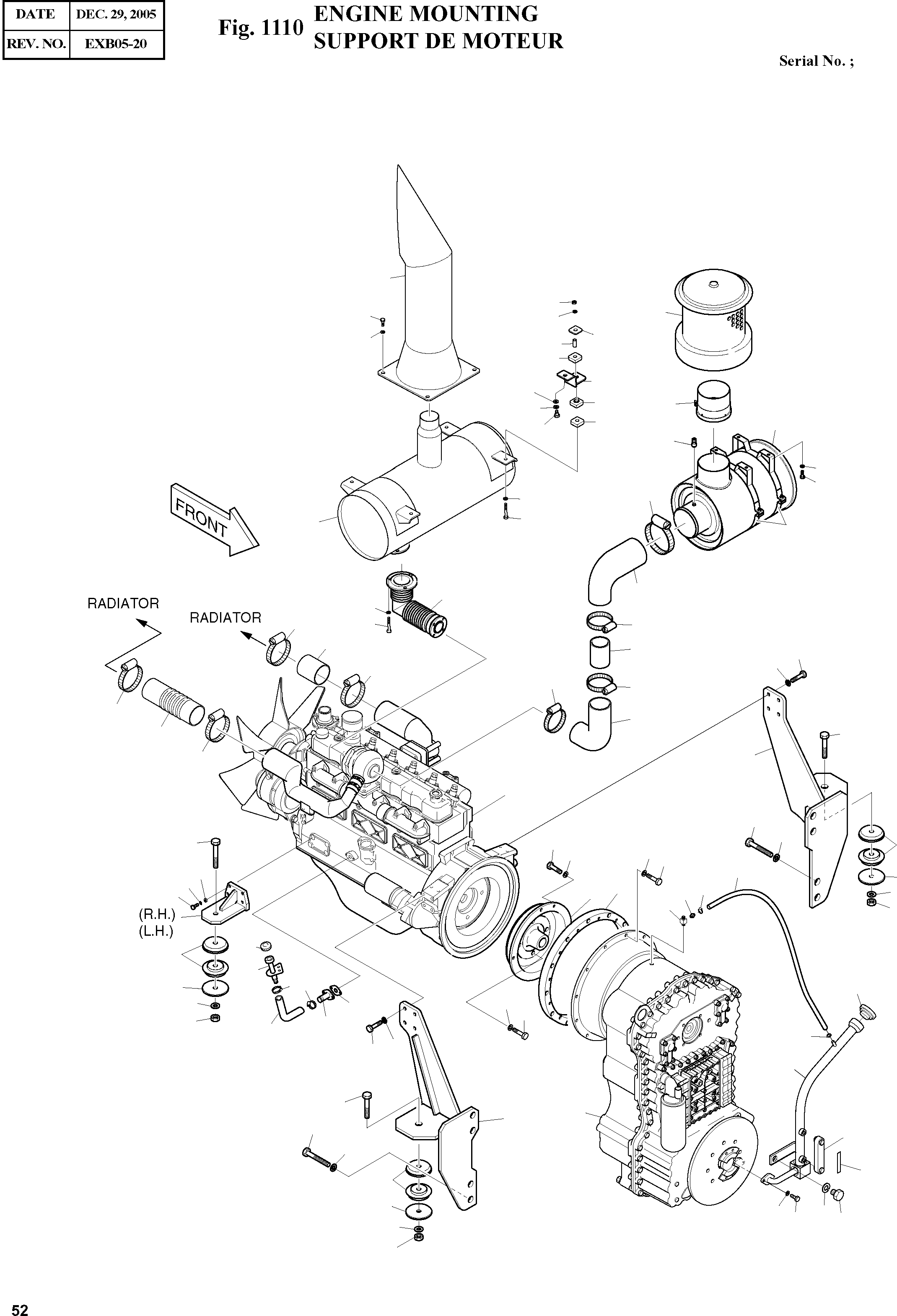 | DATE | DEC. 29, 2005 |
|---|---|
| REV. NO. | EXB05-20 |

Fig. 1110 ENGINE MOUNTING
SUPPORT DE MOTEUR

Serial No. ;

FRONT

RADIATOR

RADIATOR

(R.H.)
(L.H.)

52